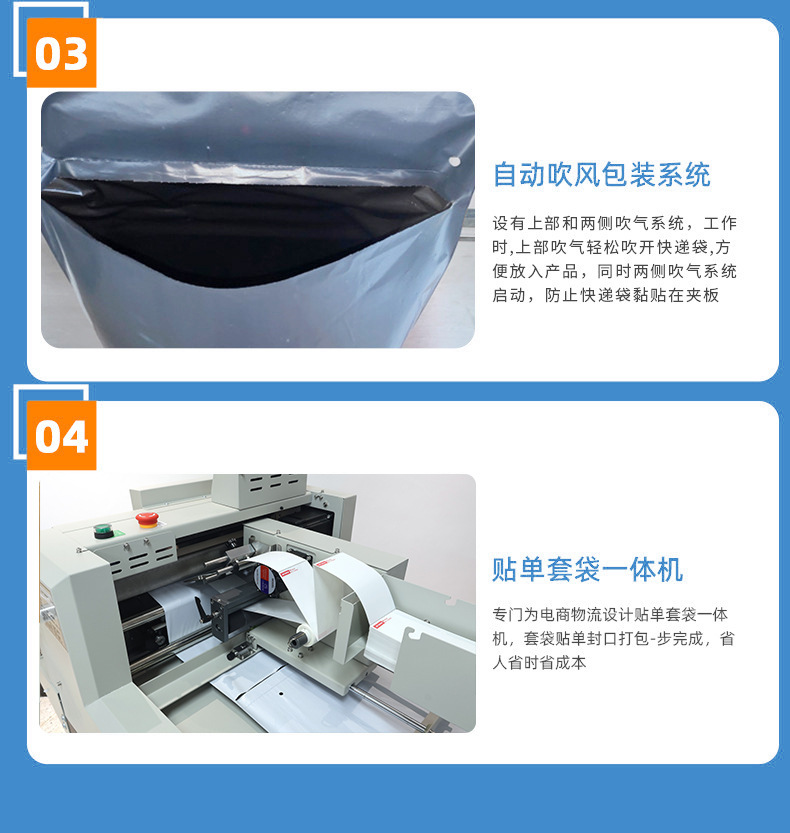 03

自动吹风包装系统

设有上部和两侧吹气系统，工作时,上部吹气轻松吹开快递袋,方便放入产品，同时两侧吹气系统启动，防止快递袋黏贴在夹板

04

贴单套袋一体机

专门为电商物流设计贴单套袋一体机，套袋贴单封口打包-步完成，省人省时省成本