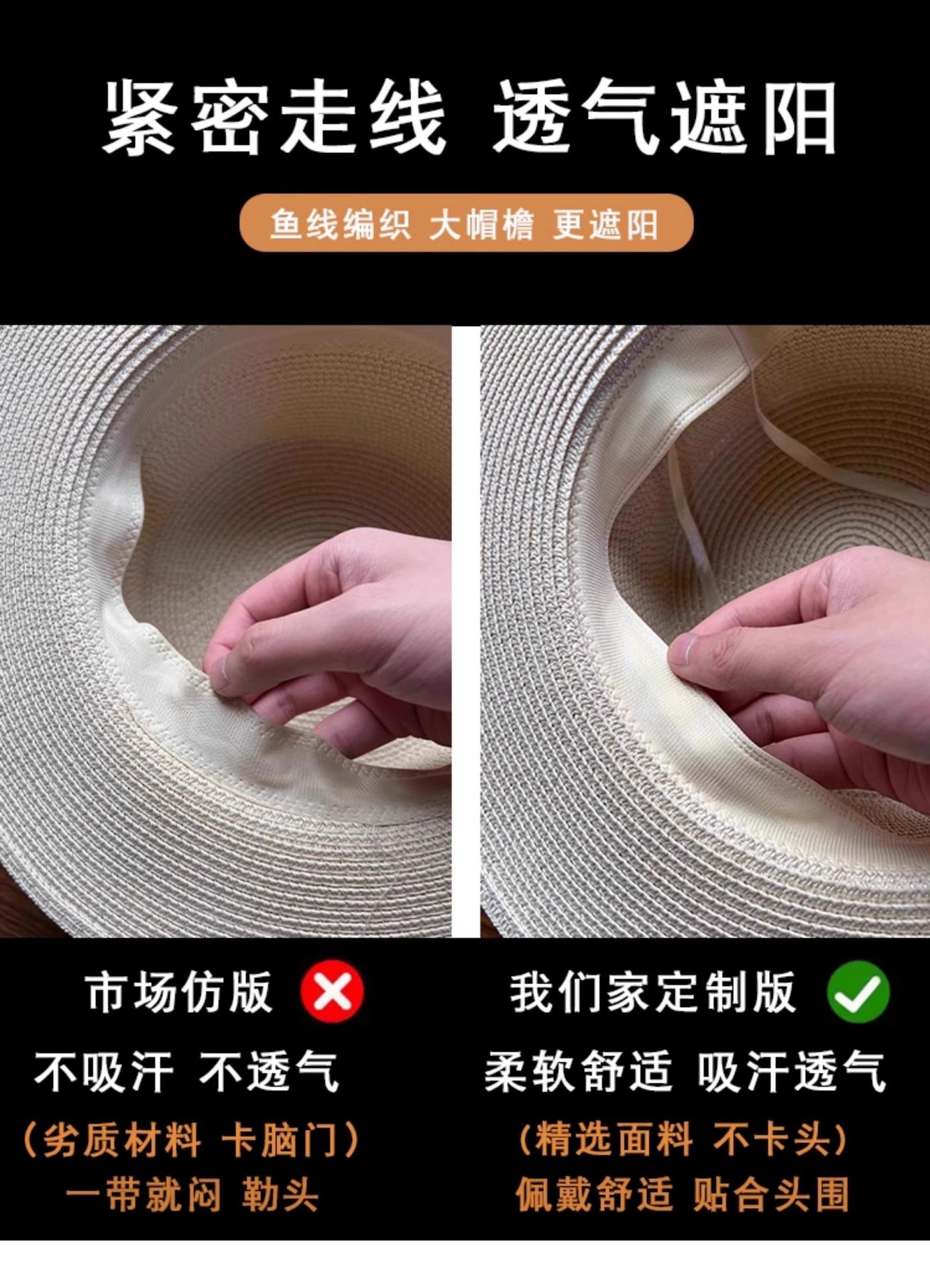 紧密走线 透气遮阳

鱼线编织 大帽檐 更遮阳

市场仿版

不吸汗 不透气

（劣质材料 卡脑门）

一带就闷 勒头

我们家定制版

柔软舒适 吸汗透气

（精选面料 不卡头）

佩戴舒适 贴合头围