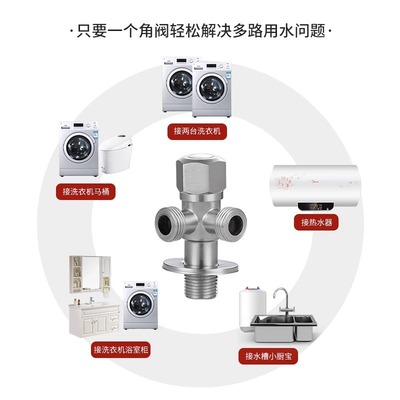 ·只要一个角阀轻松解决多路用水问题·

接两台洗衣机

接洗衣机马桶

接热水器

接洗衣机浴室柜

接水槽小厨宝