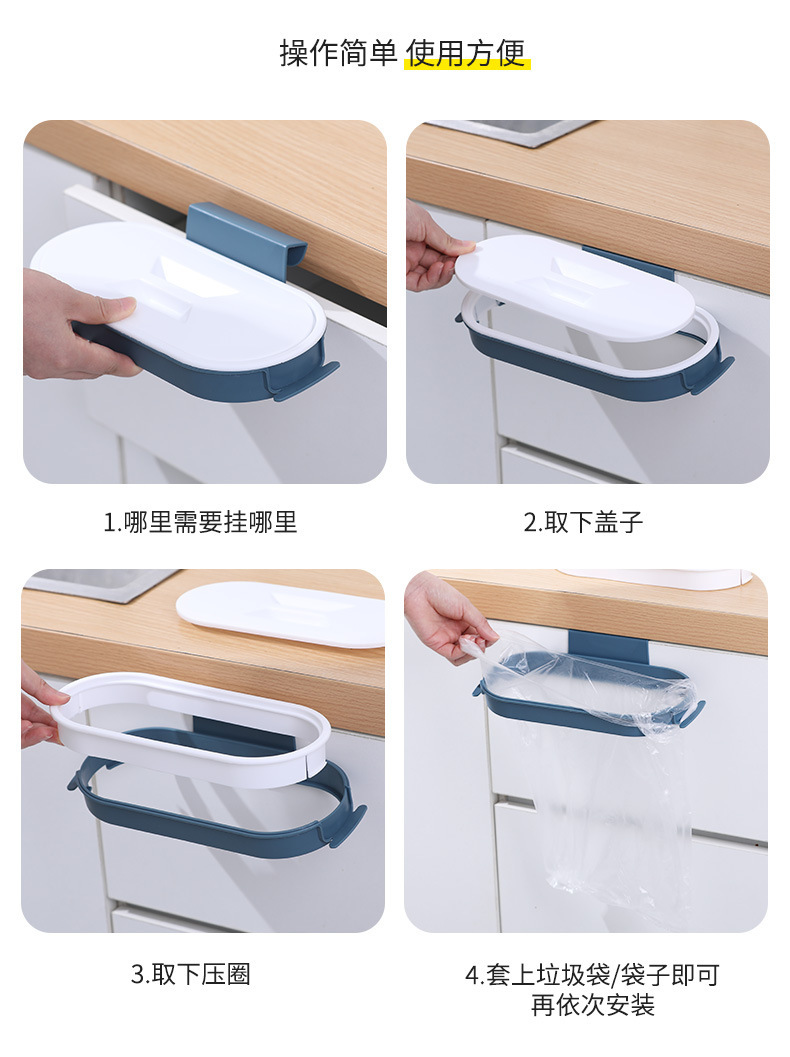 操作简单 使用方便

1.哪里需要挂哪里

2.取下盖子

3.取下压圈

4.套上垃圾袋/袋子即可
再依次安装