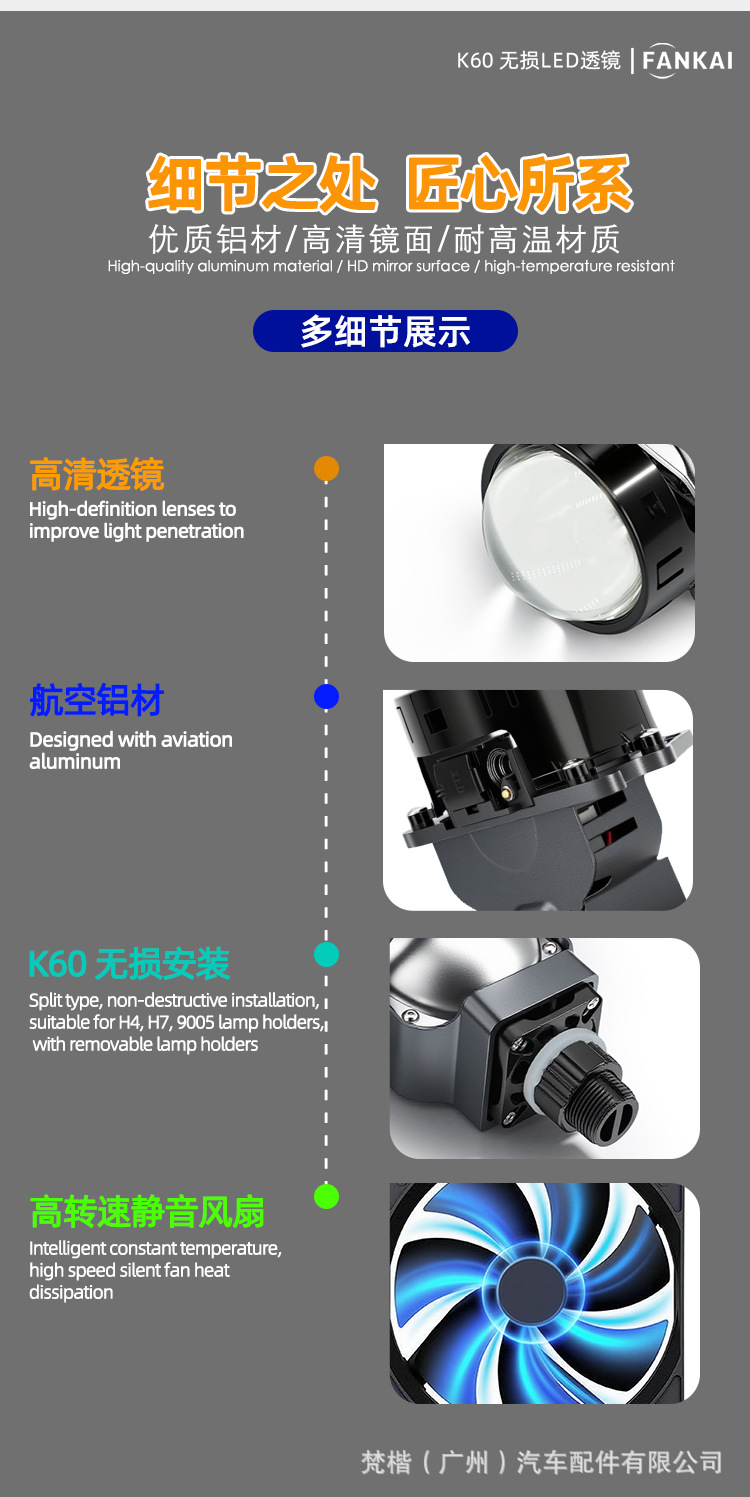 K60 无损LED透镜 | FANKAI

细节之处 匠心所系
优质铝材/高清镜面/耐高温材质
High-quality aluminum material / HD mirror surface / high-temperature resistant

多细节展示

高清透镜
High-definition lenses to improve light penetration

航空铝材
Designed with aviation aluminum

K60 无损安装
Split type, non-destructive installation, suitable for H4, H7, 9005 lamp holders, with removable lamp holders

高转速静音风扇
Intelligent constant temperature, high speed silent fan heat dissipation

梵楷（广州）汽车配件有限公司