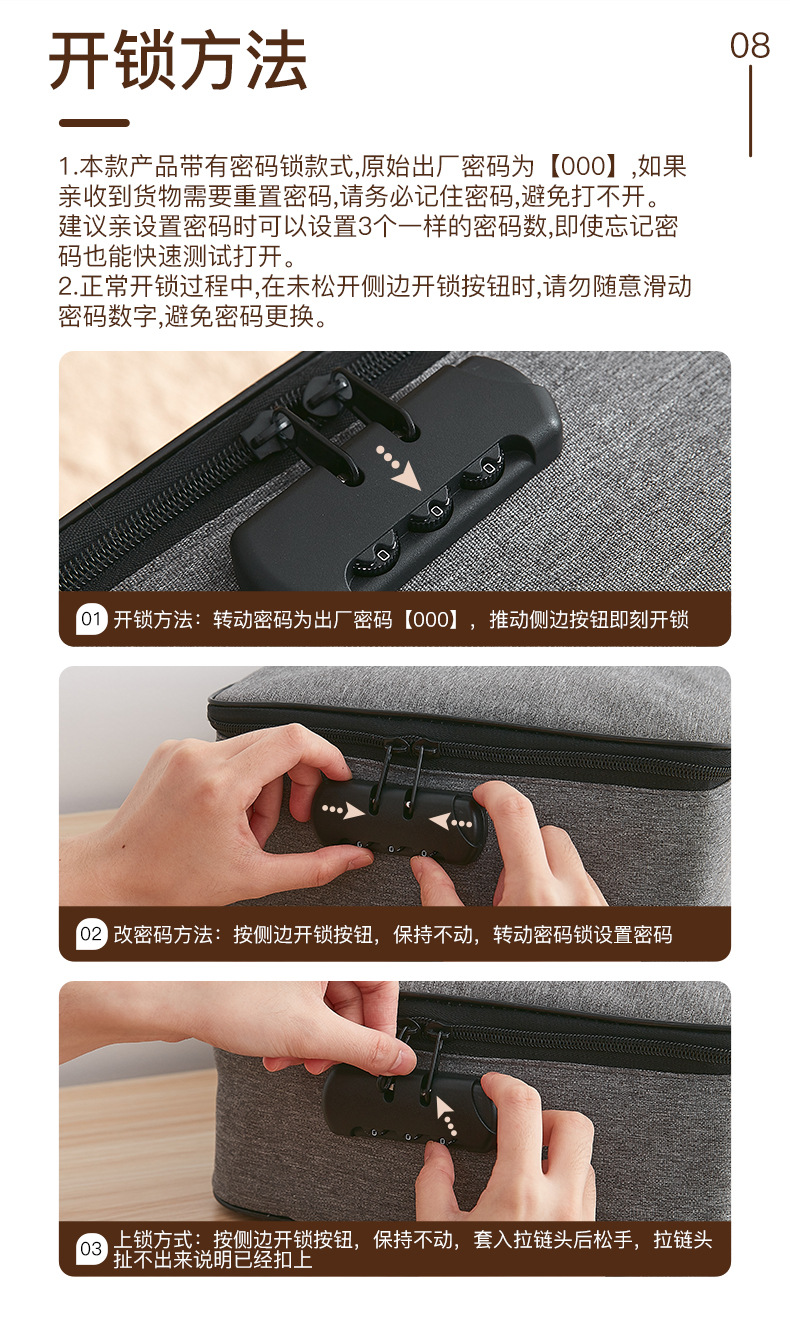 开锁方法

08

1.本款产品带有密码锁款式,原始出厂密码为【000】,如果亲收到货物需要重置密码,请务必记住密码,避免打不开。建议亲设置密码时可以设置3个一样的密码数,即使忘记密码也能快速测试打开。
2.正常开锁过程中,在未松开侧边开锁按钮时,请勿随意滑动密码数字,避免密码更换。

0 0 0

01 开锁方法：转动密码为出厂密码【000】，推动侧边按钮即刻开锁

02 改密码方法：按侧边开锁按钮，保持不动，转动密码锁设置密码

03 上锁方式：按侧边开锁按钮，保持不动，套入拉链头后松手，拉链头扯不出来说明已经扣上