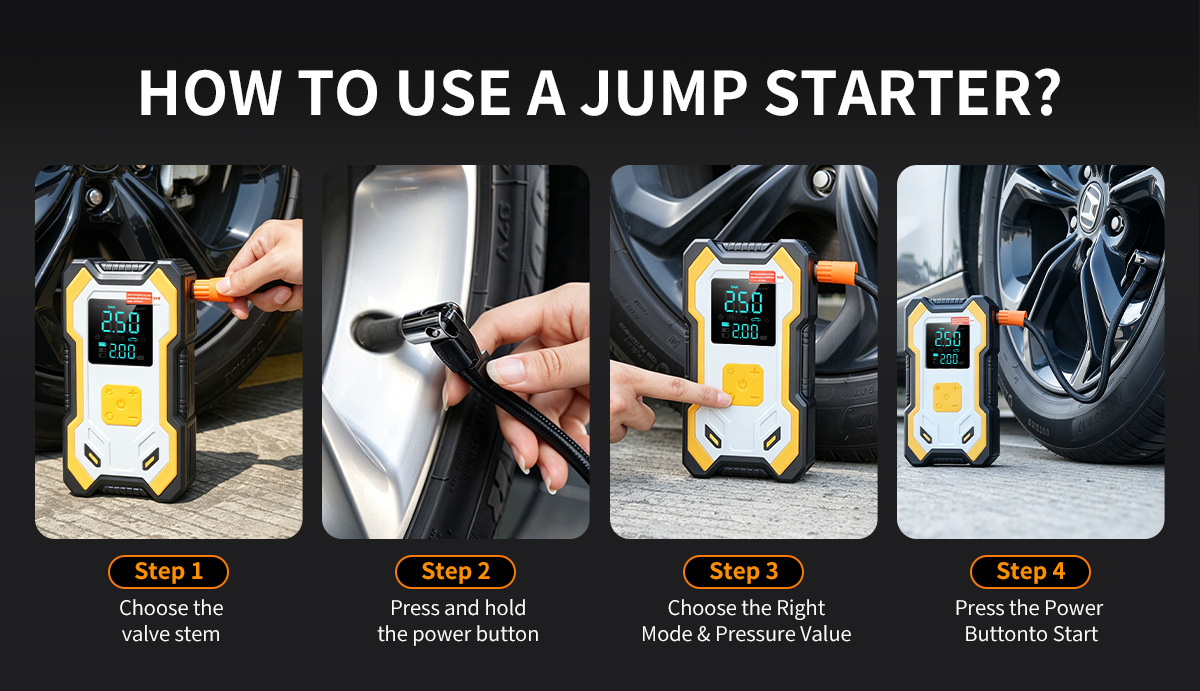 HOW TO USE A JUMP STARTER?

2.50
2.00

2.50
2.00

2.50
2.00

Step 1
Choose the valve stem

Step 2
Press and hold the power button

Step 3
Choose the Right Mode & Pressure Value

Step 4
Press the Power Buttonto Start