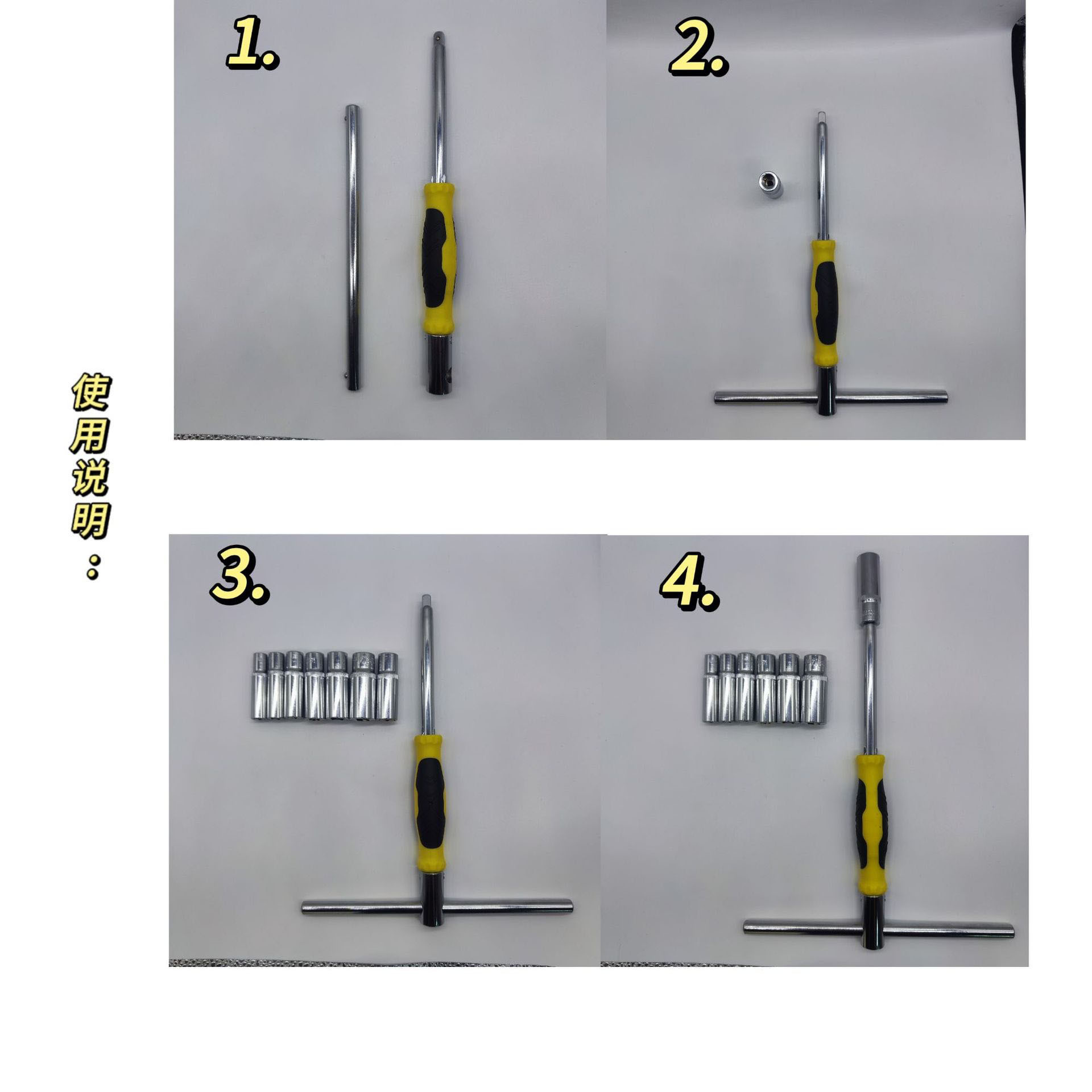 使用说明：

1.

2.

3.

4.