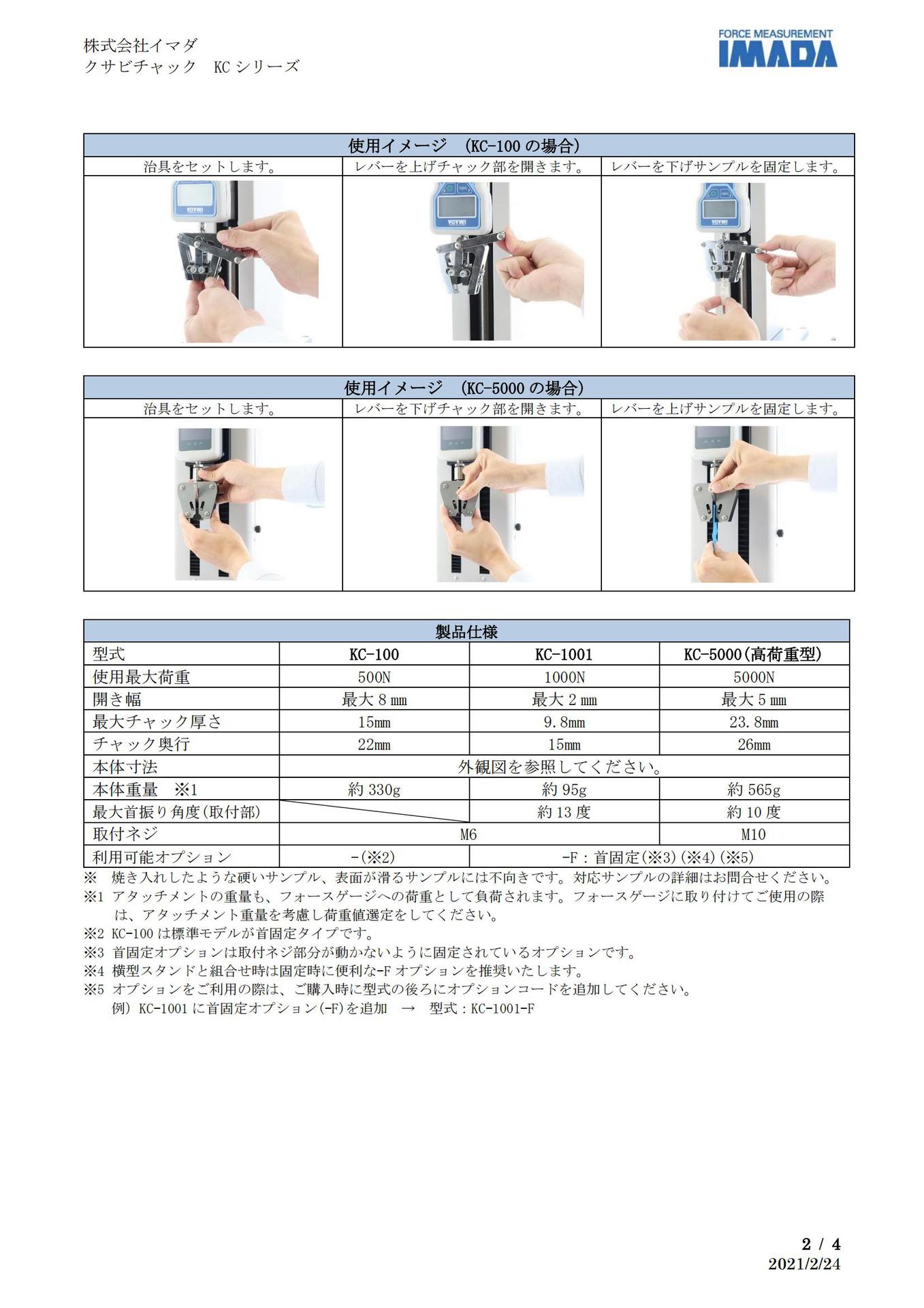 株式会社イマダ
クサビチャック　KC シリーズ

FORCE MEASUREMENT
IMADA

| 使用イメージ　(KC-100 の場合) | | |
|---|---|---|
| 治具をセットします。 | レバーを上げチャック部を開きます。 | レバーを下げサンプルを固定します。 |

| 使用イメージ　(KC-5000 の場合) | | |
|---|---|---|
| 治具をセットします。 | レバーを下げチャック部を開きます。 | レバーを上げサンプルを固定します。 |

| 製品仕様 | | | |
|---|---|---|---|
| 型式 | KC-100 | KC-1001 | KC-5000(高荷重型) |
| 使用最大荷重 | 500N | 1000N | 5000N |
| 開き幅 | 最大 8 ㎜ | 最大 2 ㎜ | 最大 5 ㎜ |
| 最大チャック厚さ | 15mm | 9.8mm | 23.8mm |
| チャック奥行 | 22mm | 15mm | 26mm |
| 本体寸法 | 外観図を参照してください。 | | |
| 本体重量　※1 | 約 330g | 約 95g | 約 565g |
| 最大首振り角度(取付部) | | 約 13 度 | 約 10 度 |
| 取付ネジ | M6 | | M10 |
| 利用可能オプション | -(※2) | -F：首固定(※3)(※4)(※5) | |

※　焼き入れしたような硬いサンプル、表面が滑るサンプルには不向きです。対応サンプルの詳細はお問合せください。
※1 アタッチメントの重量も、フォースゲージへの荷重として負荷されます。フォースゲージに取り付けてご使用の際は、アタッチメント重量を考慮し荷重値選定をしてください。
※2 KC-100 は標準モデルが首固定タイプです。
※3 首固定オプションは取付ネジ部分が動かないように固定されているオプションです。
※4 横型スタンドと組合せ時は固定時に便利な-F オプションを推奨いたします。
※5 オプションをご利用の際は、ご購入時に型式の後ろにオプションコードを追加してください。
例）KC-1001 に首固定オプション(-F)を追加　→　型式：KC-1001-F

2 / 4
2021/2/24