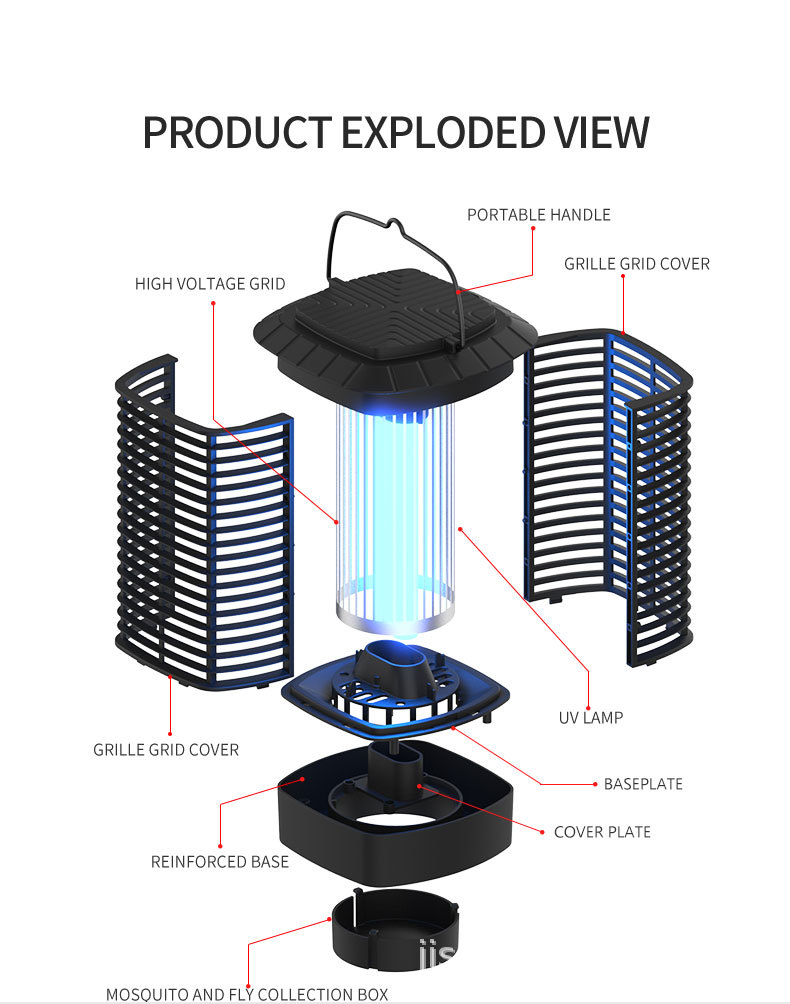 PRODUCT EXPLODED VIEW

PORTABLE HANDLE

GRILLE GRID COVER

HIGH VOLTAGE GRID

UV LAMP

GRILLE GRID COVER

BASEPLATE

COVER PLATE

REINFORCED BASE

MOSQUITO AND FLY COLLECTION BOX