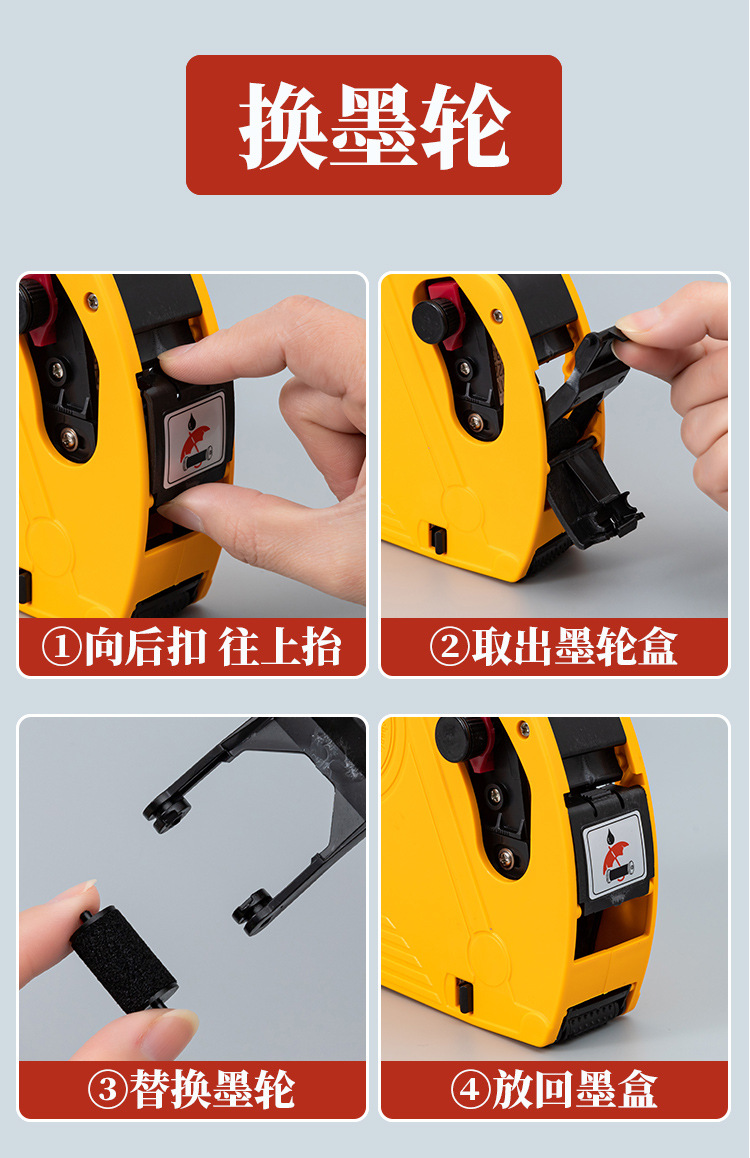 换墨轮

①向后扣 往上抬

②取出墨轮盒

③替换墨轮

④放回墨盒