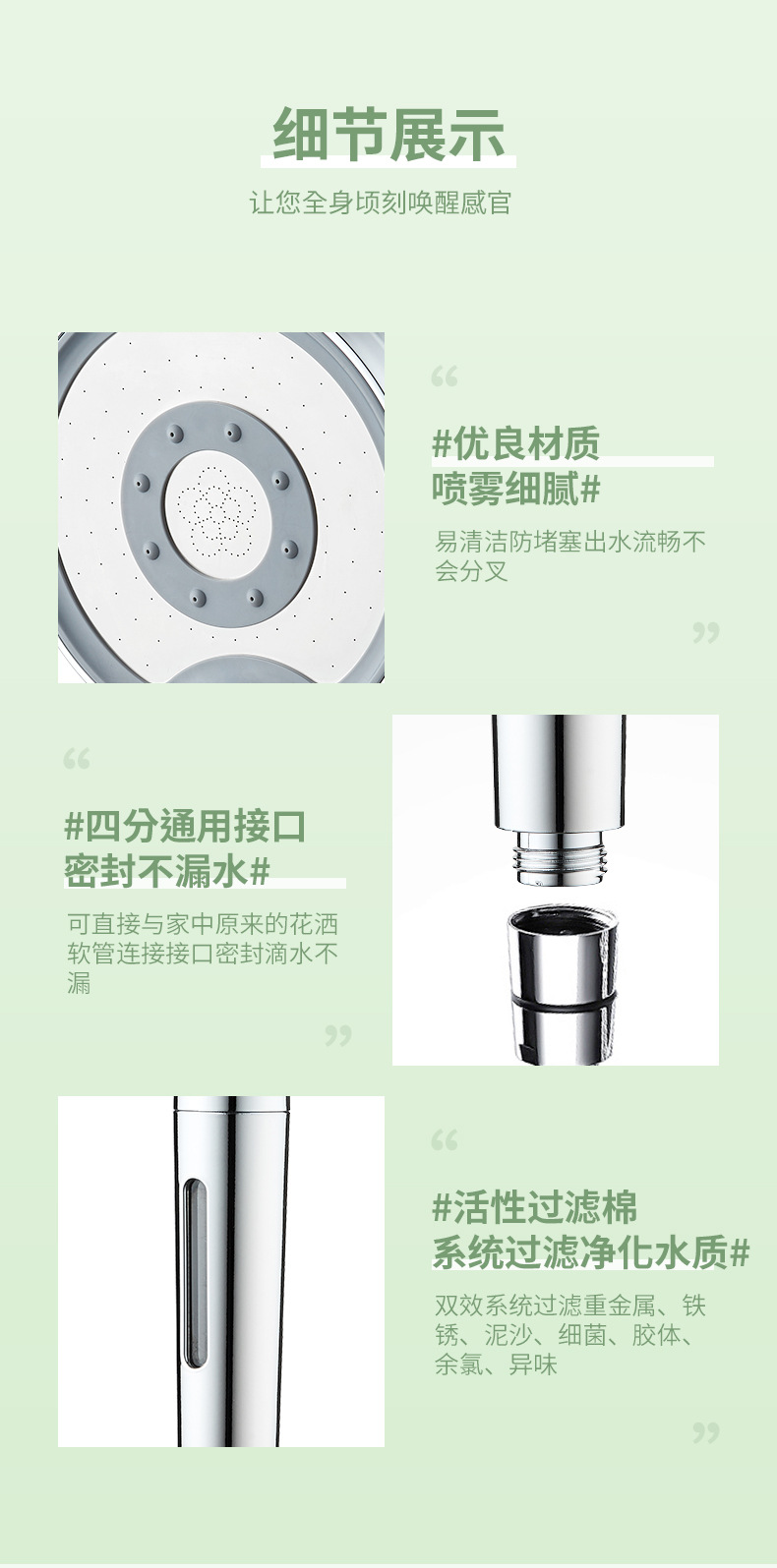 细节展示

让您全身顷刻唤醒感官

“

#优良材质
喷雾细腻#

易清洁防堵塞出水流畅不会分叉

”

“

#四分通用接口
密封不漏水#

可直接与家中原来的花洒软管连接接口密封滴水不漏

”

“

#活性过滤棉
系统过滤净化水质#

双效系统过滤重金属、铁锈、泥沙、细菌、胶体、余氯、异味

”