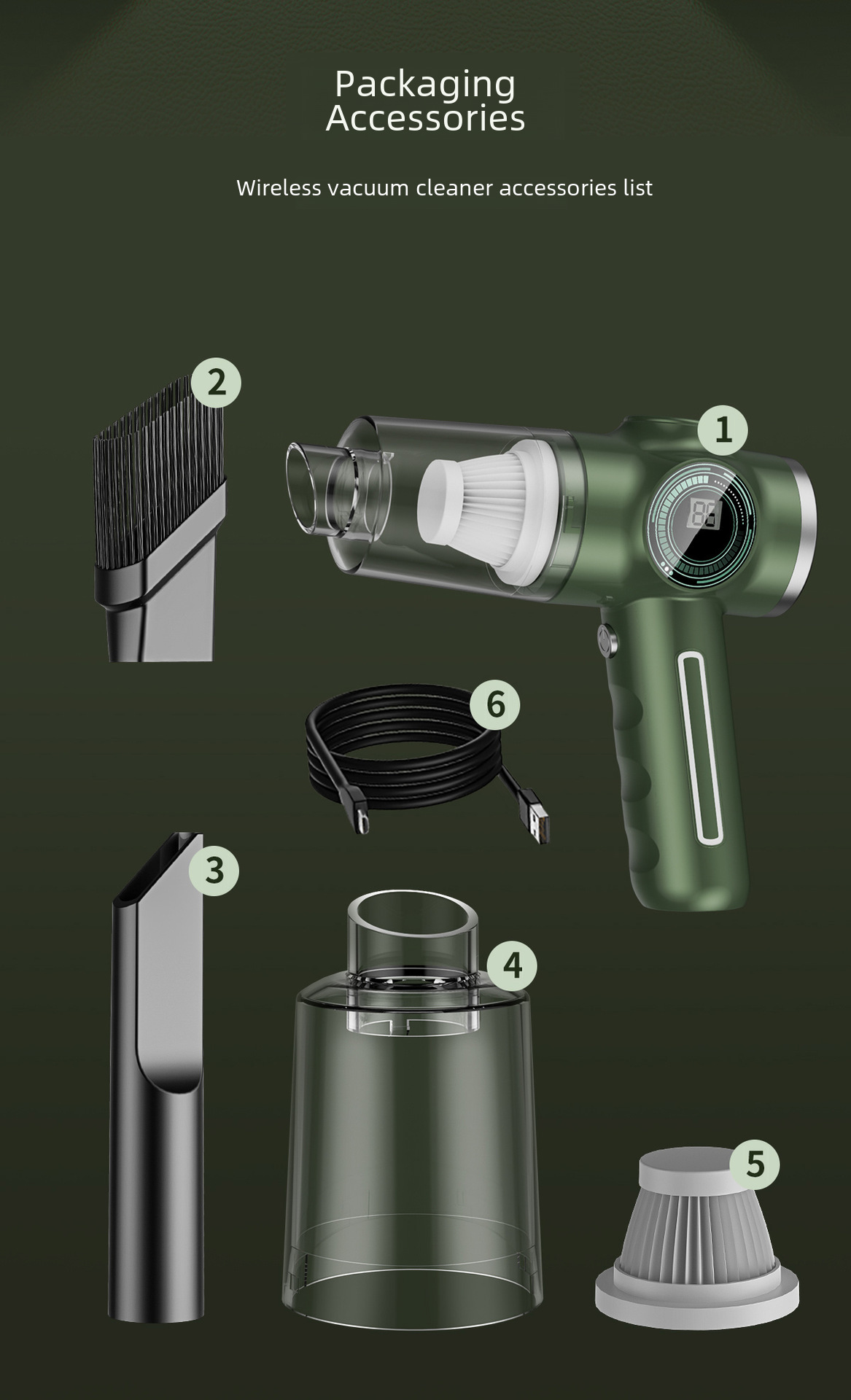 Packaging
Accessories

Wireless vacuum cleaner accessories list

2

1

88

6

3

4

5