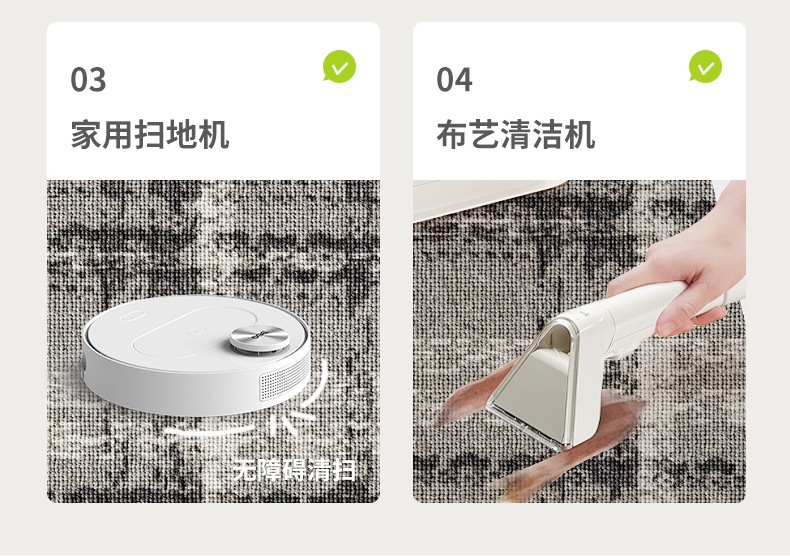 03

家用扫地机

无障碍清扫

04

布艺清洁机