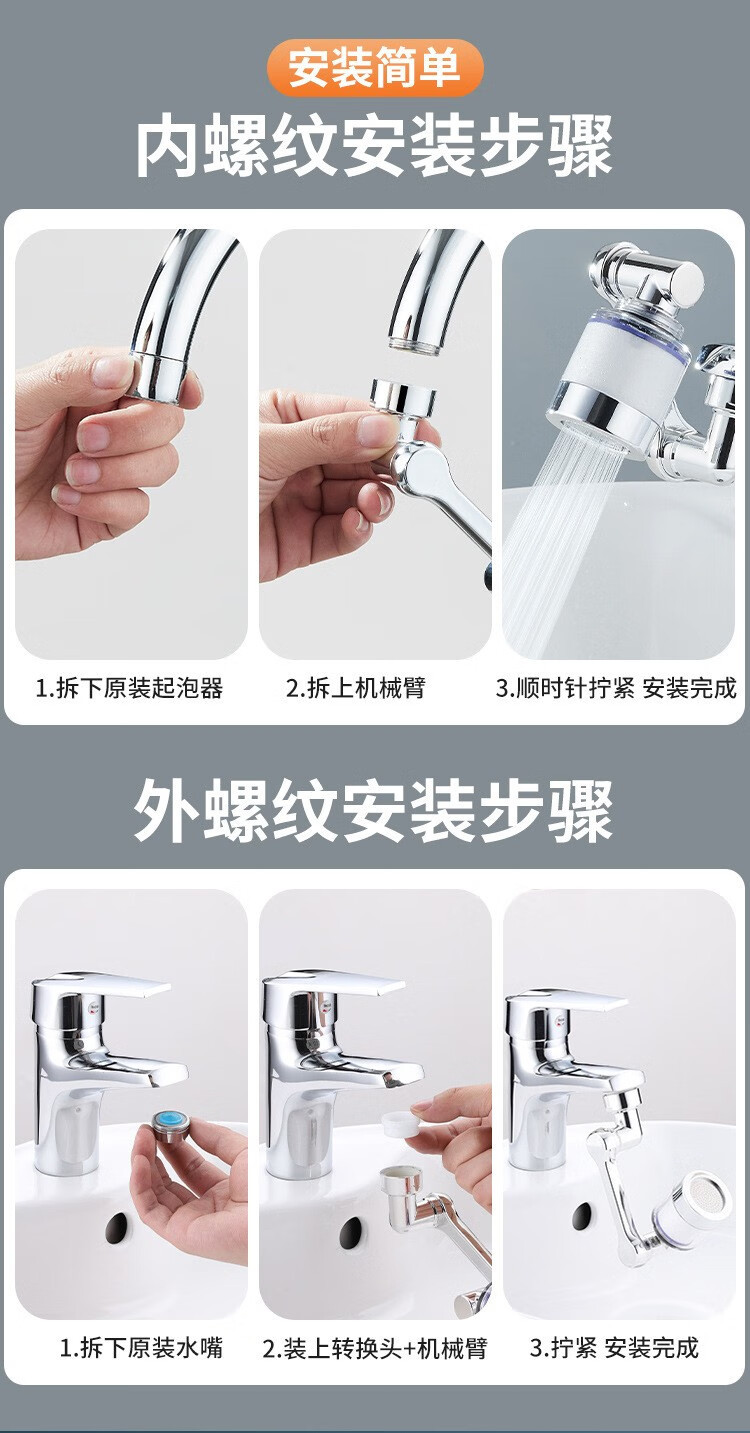 安装简单

内螺纹安装步骤

1.拆下原装起泡器

2.拆上机械臂

3.顺时针拧紧 安装完成

外螺纹安装步骤

1.拆下原装水嘴

2.装上转换头+机械臂

3.拧紧 安装完成