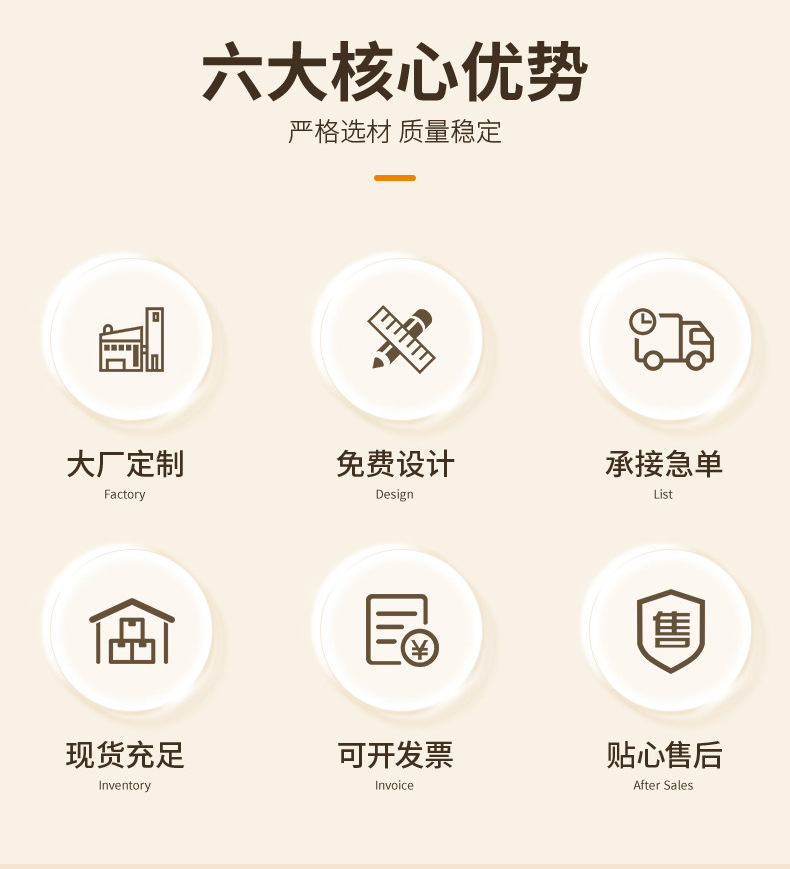 六大核心优势

严格选材 质量稳定

大厂定制
Factory

免费设计
Design

承接急单
List

现货充足
Inventory

可开发票
Invoice

贴心售后
After Sales