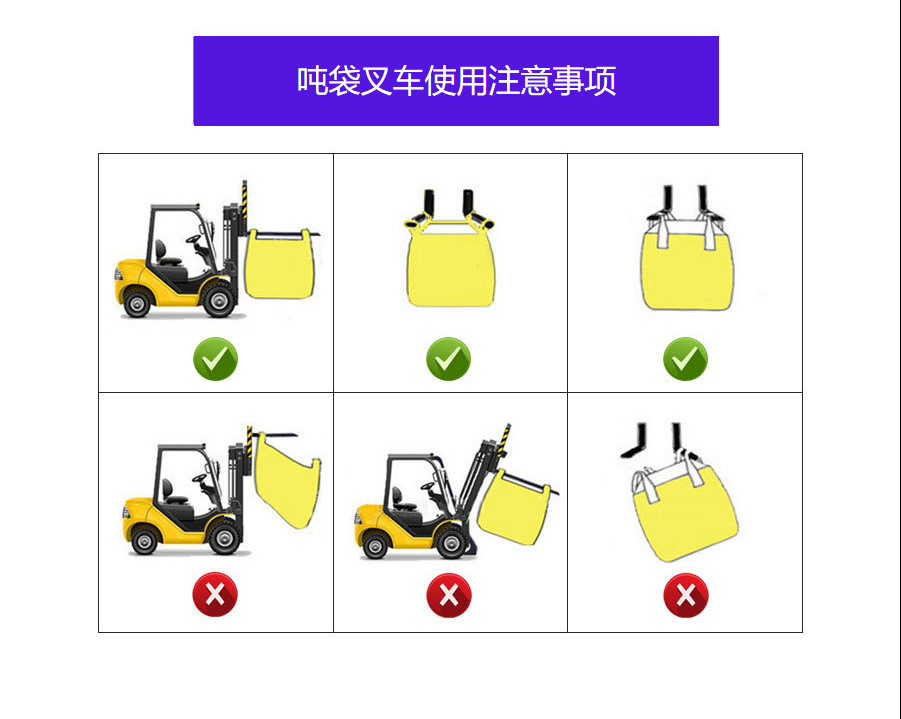 吨袋叉车使用注意事项