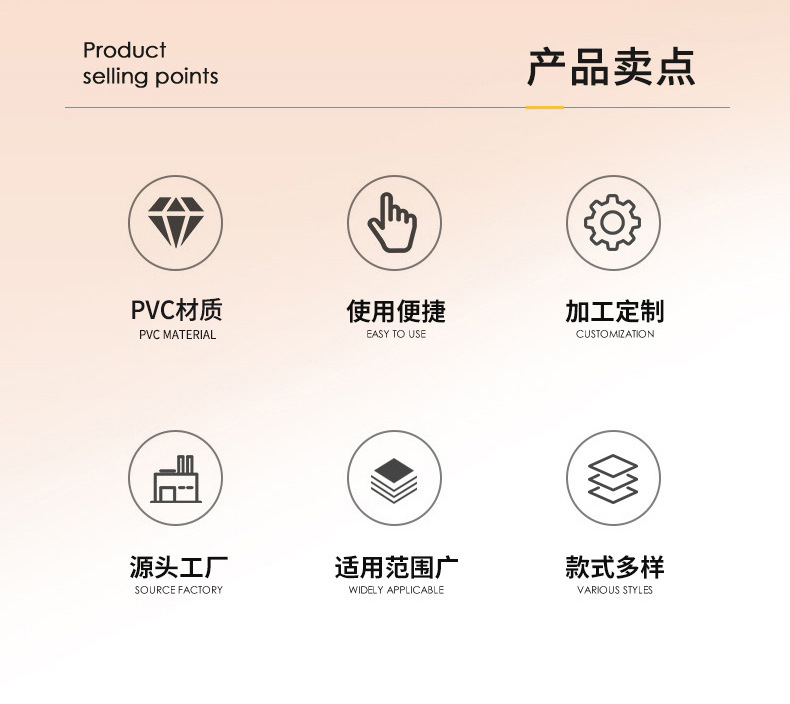 Product
selling points

产品卖点

PVC材质
PVC MATERIAL

使用便捷
EASY TO USE

加工定制
CUSTOMIZATION

源头工厂
SOURCE FACTORY

适用范围广
WIDELY APPLICABLE

款式多样
VARIOUS STYLES