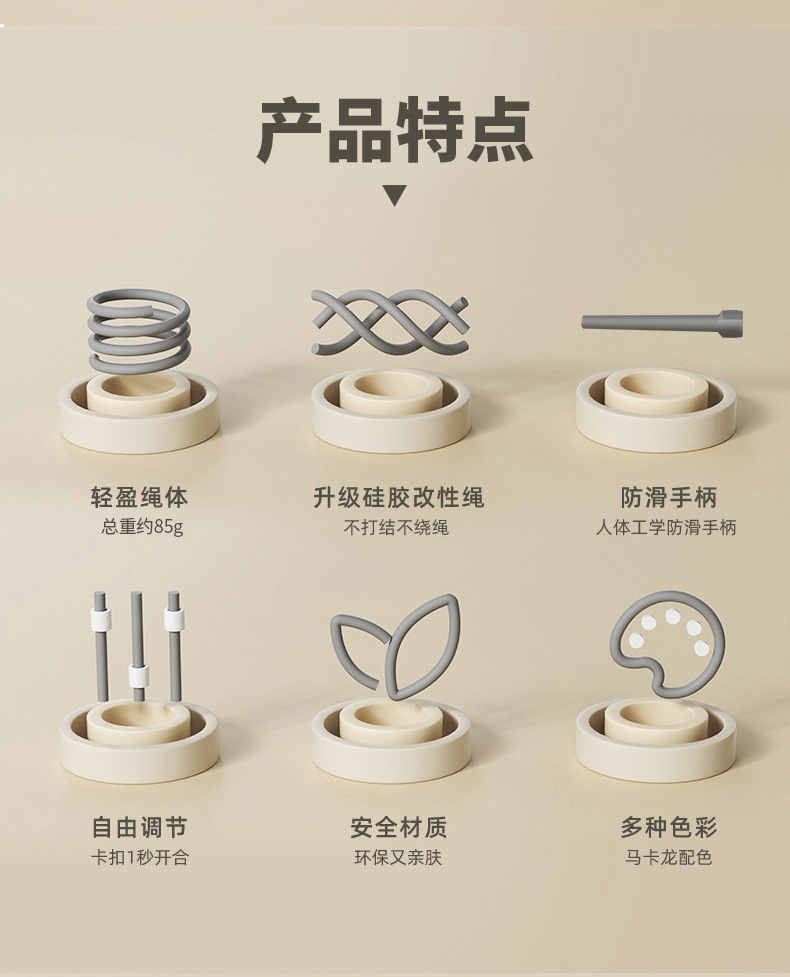 产品特点

轻盈绳体
总重约85g

升级硅胶改性绳
不打结不绕绳

防滑手柄
人体工学防滑手柄

自由调节
卡扣1秒开合

安全材质
环保又亲肤

多种色彩
马卡龙配色