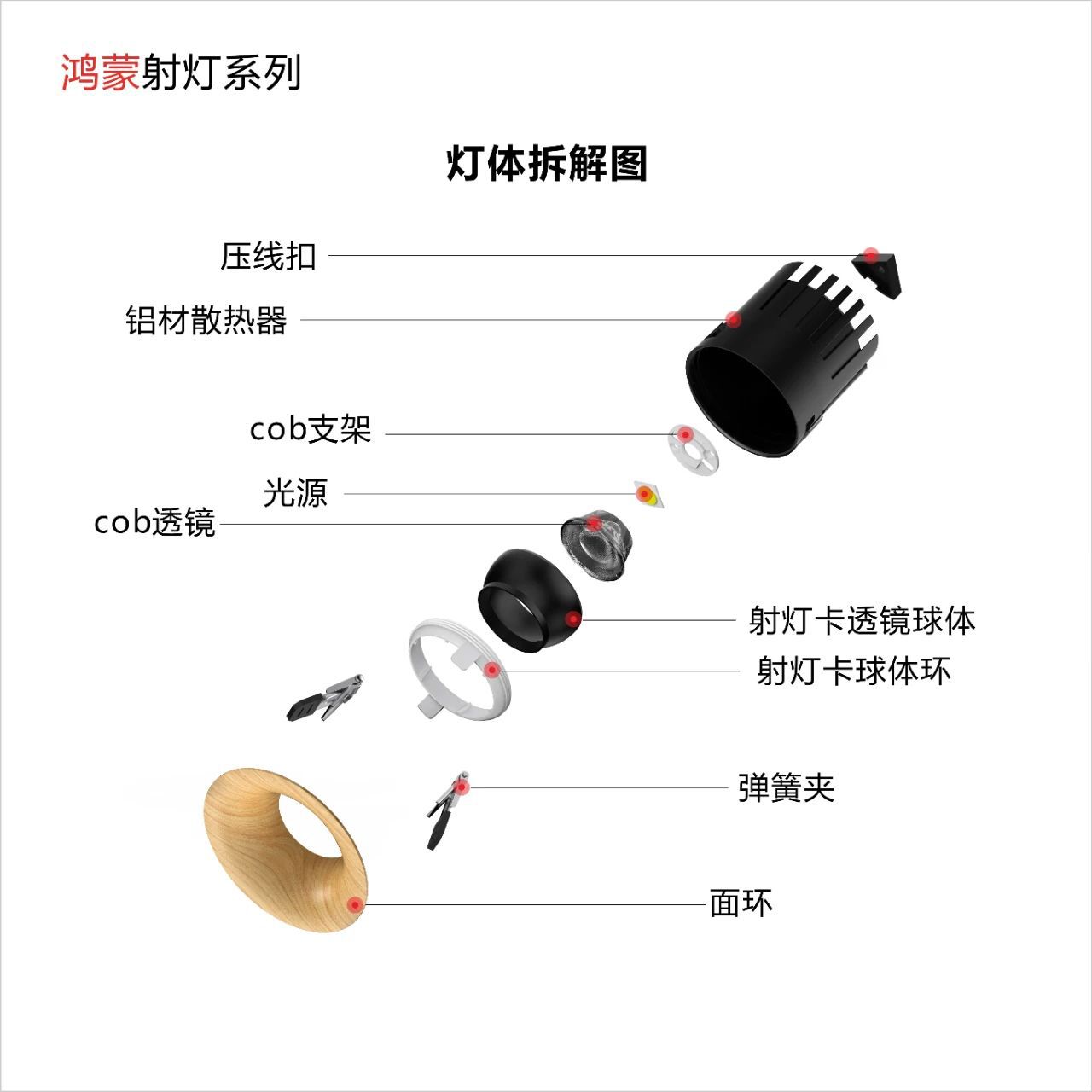 鸿蒙射灯系列

灯体拆解图

压线扣

铝材散热器

cob支架

光源

cob透镜

射灯卡透镜球体

射灯卡球体环

弹簧夹

面环