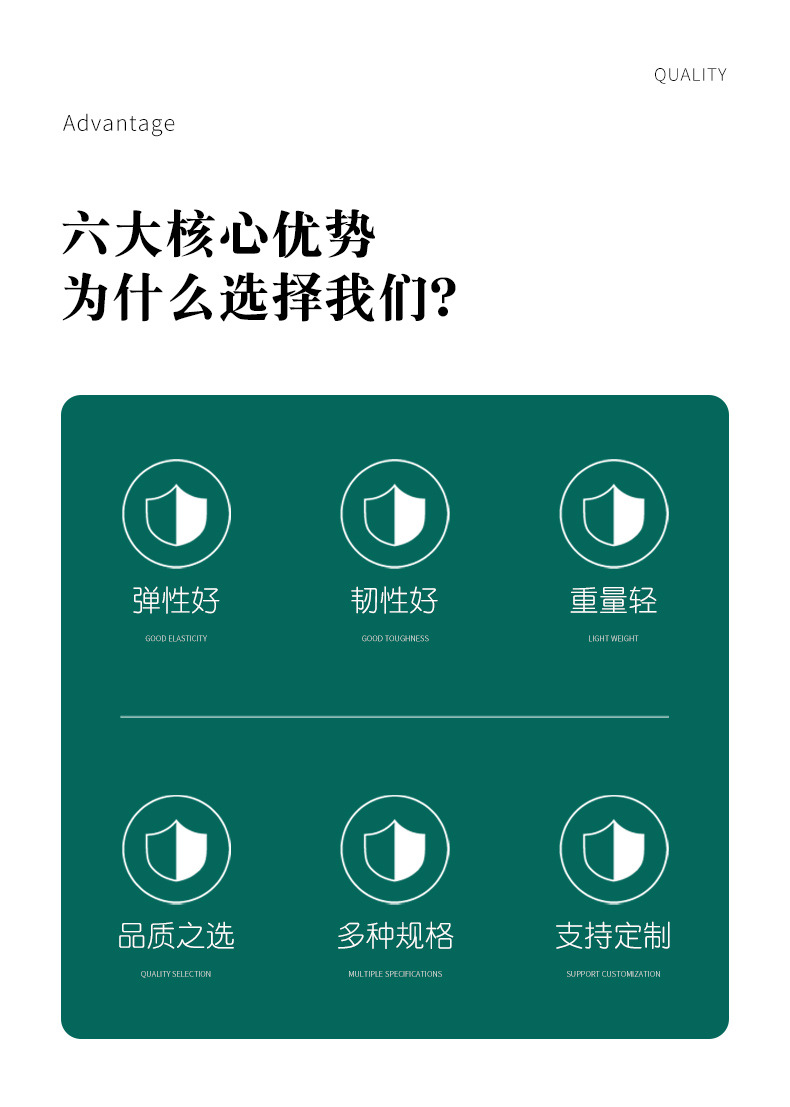 QUALITY

Advantage

六大核心优势
为什么选择我们?

弹性好
GOOD ELASTICITY

韧性好
GOOD TOUGHNESS

重量轻
LIGHT WEIGHT

品质之选
QUALITY SELECTION

多种规格
MULTIPLE SPECIFICATIONS

支持定制
SUPPORT CUSTOMIZATION