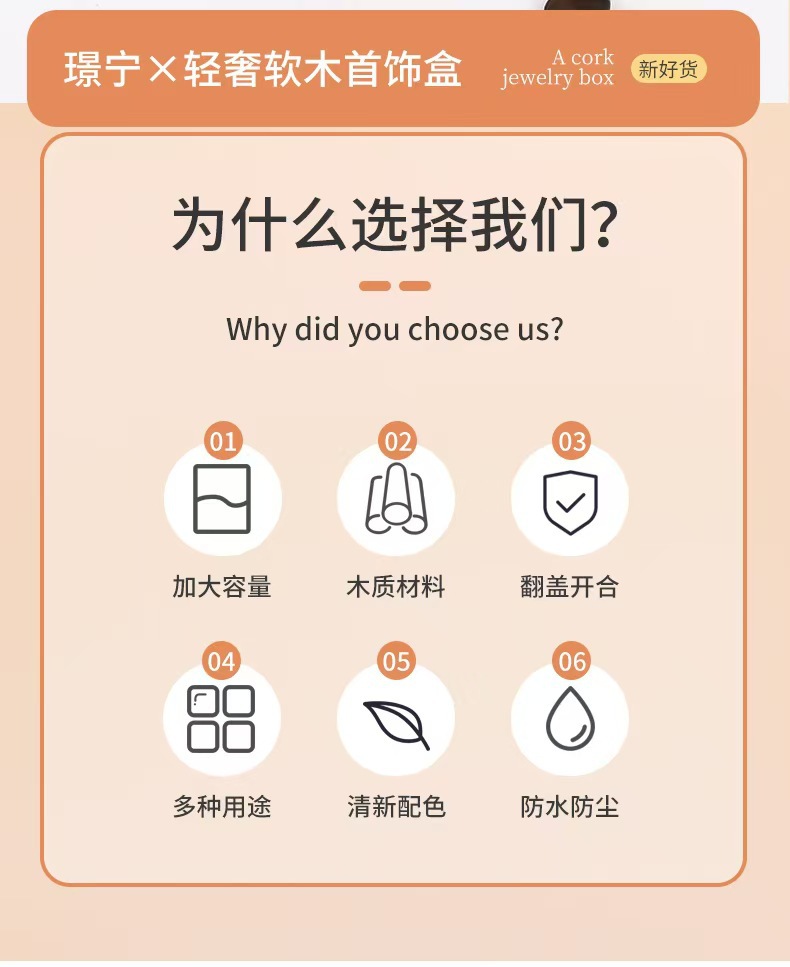 璟宁×轻奢软木首饰盒

A cork
jewelry box

新好货

为什么选择我们?

Why did you choose us?

01
加大容量

02
木质材料

03
翻盖开合

04
多种用途

05
清新配色

06
防水防尘