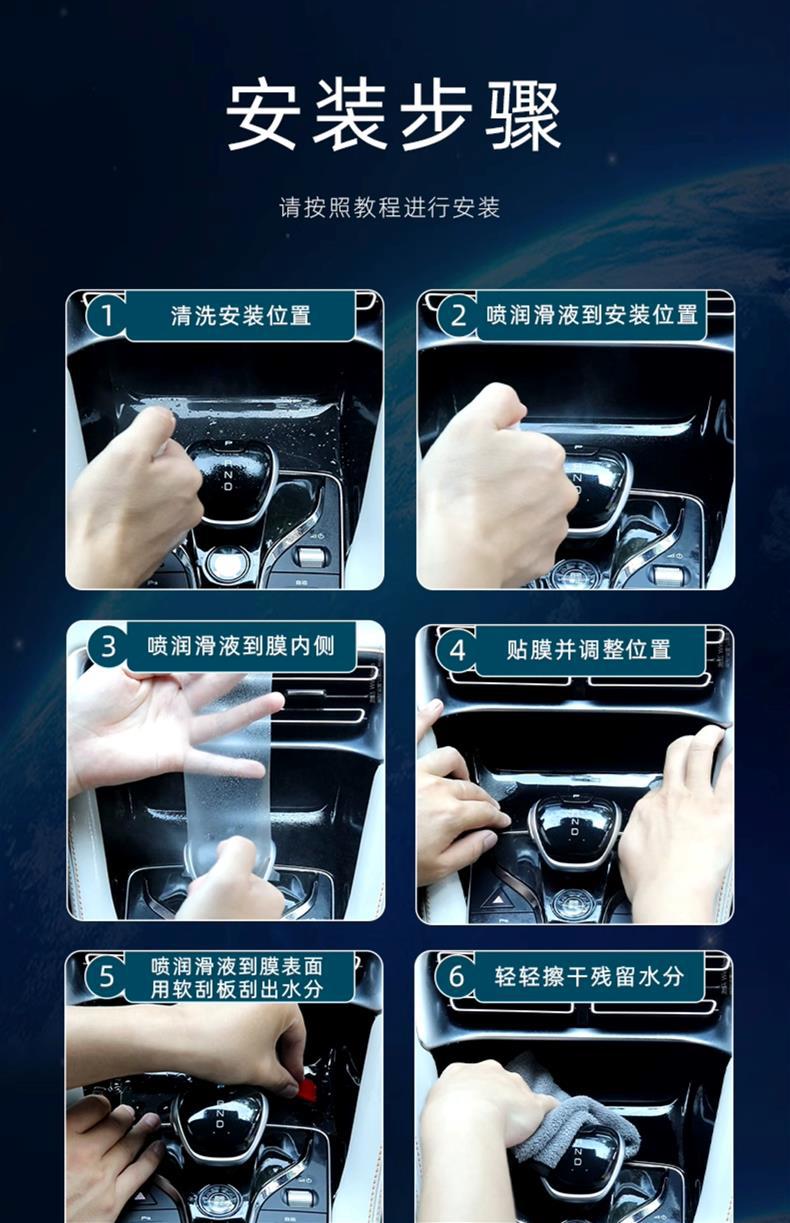 安装步骤

请按照教程进行安装

1 清洗安装位置

2 喷润滑液到安装位置

3 喷润滑液到膜内侧

4 贴膜并调整位置

5 喷润滑液到膜表面 用软刮板刮出水分

6 轻轻擦干残留水分