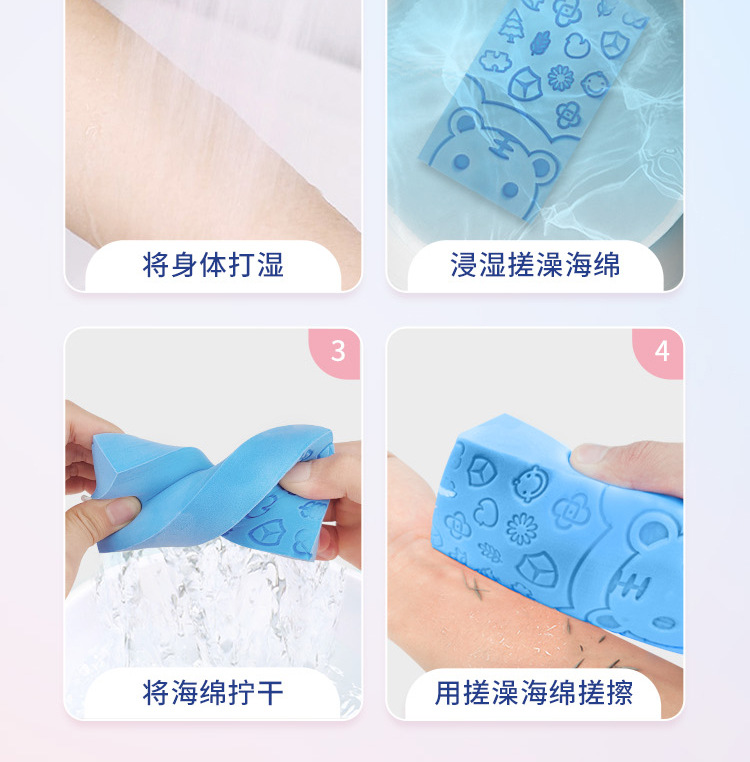 将身体打湿

浸湿搓澡海绵

3

将海绵拧干

4

用搓澡海绵搓擦