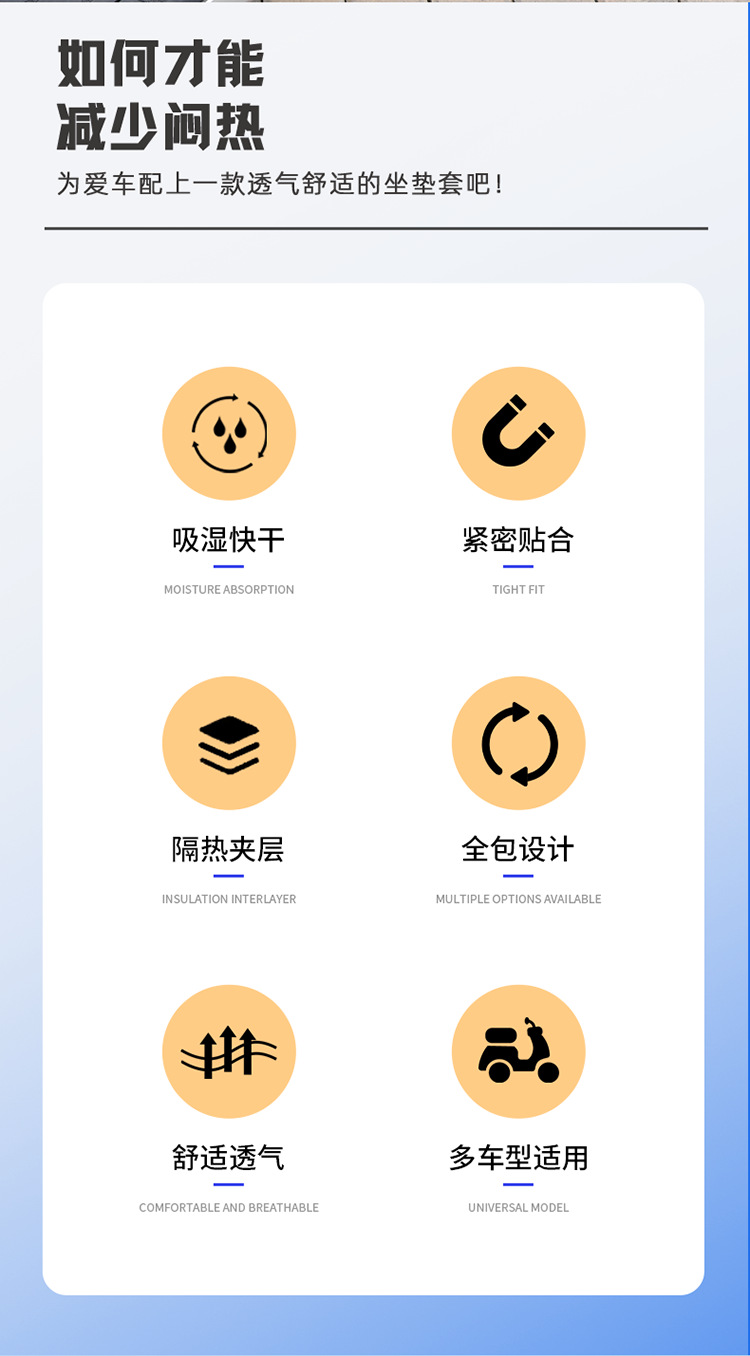 如何才能
减少闷热

为爱车配上一款透气舒适的坐垫套吧！

吸湿快干
MOISTURE ABSORPTION

紧密贴合
TIGHT FIT

隔热夹层
INSULATION INTERLAYER

全包设计
MULTIPLE OPTIONS AVAILABLE

舒适透气
COMFORTABLE AND BREATHABLE

多车型适用
UNIVERSAL MODEL