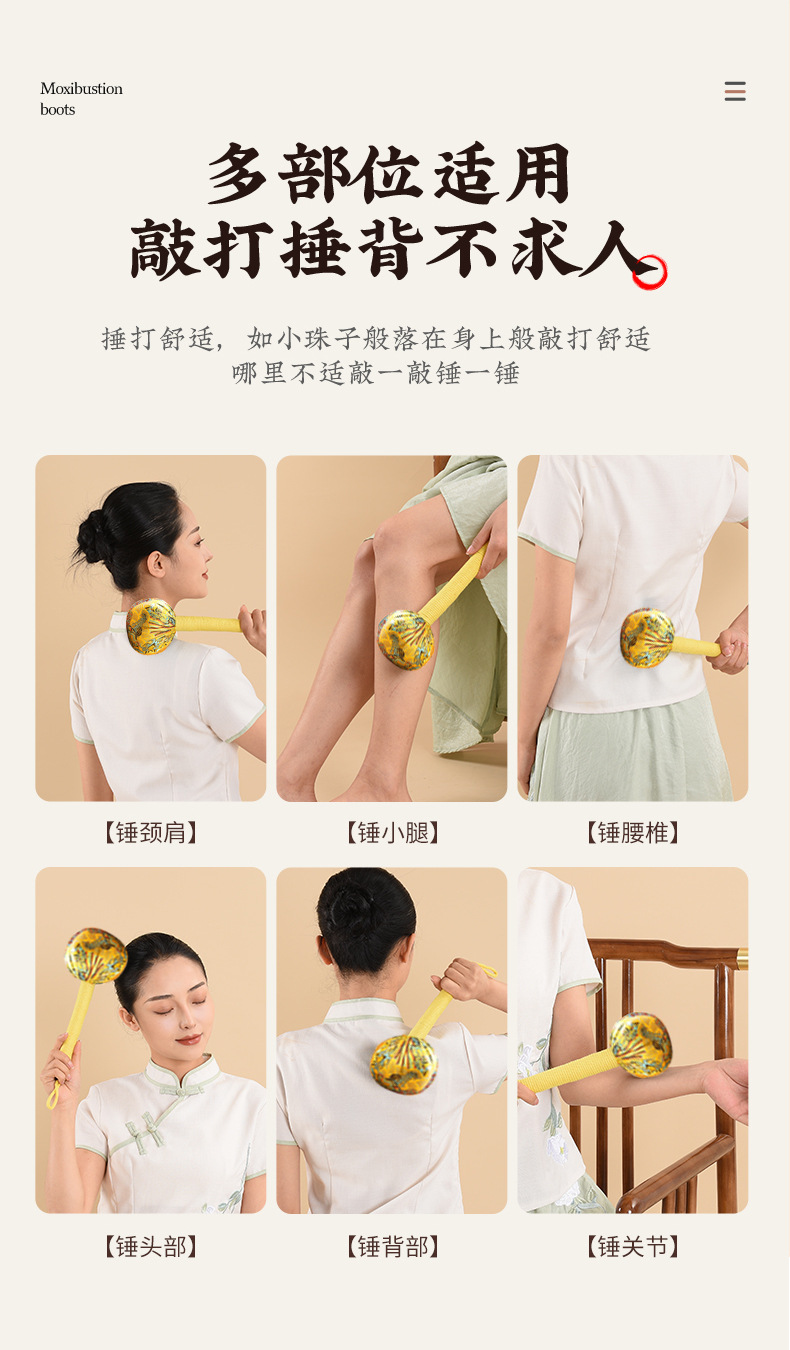 Moxibustion boots

多部位适用
敲打捶背不求人

捶打舒适，如小珠子般落在身上般敲打舒适
哪里不适敲一敲锤一锤

【锤颈肩】

【锤小腿】

【锤腰椎】

【锤头部】

【锤背部】

【锤关节】