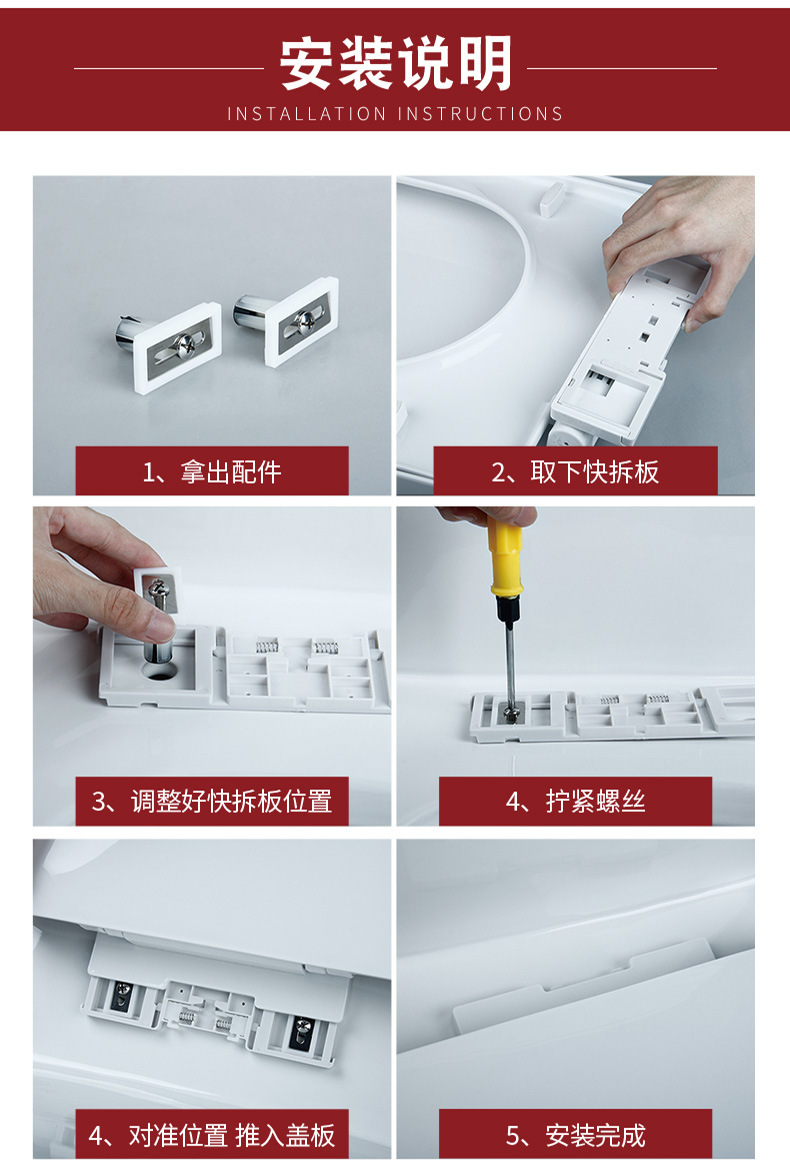 安装说明

INSTALLATION INSTRUCTIONS

1、拿出配件

2、取下快拆板

3、调整好快拆板位置

4、拧紧螺丝

4、对准位置 推入盖板

5、安装完成