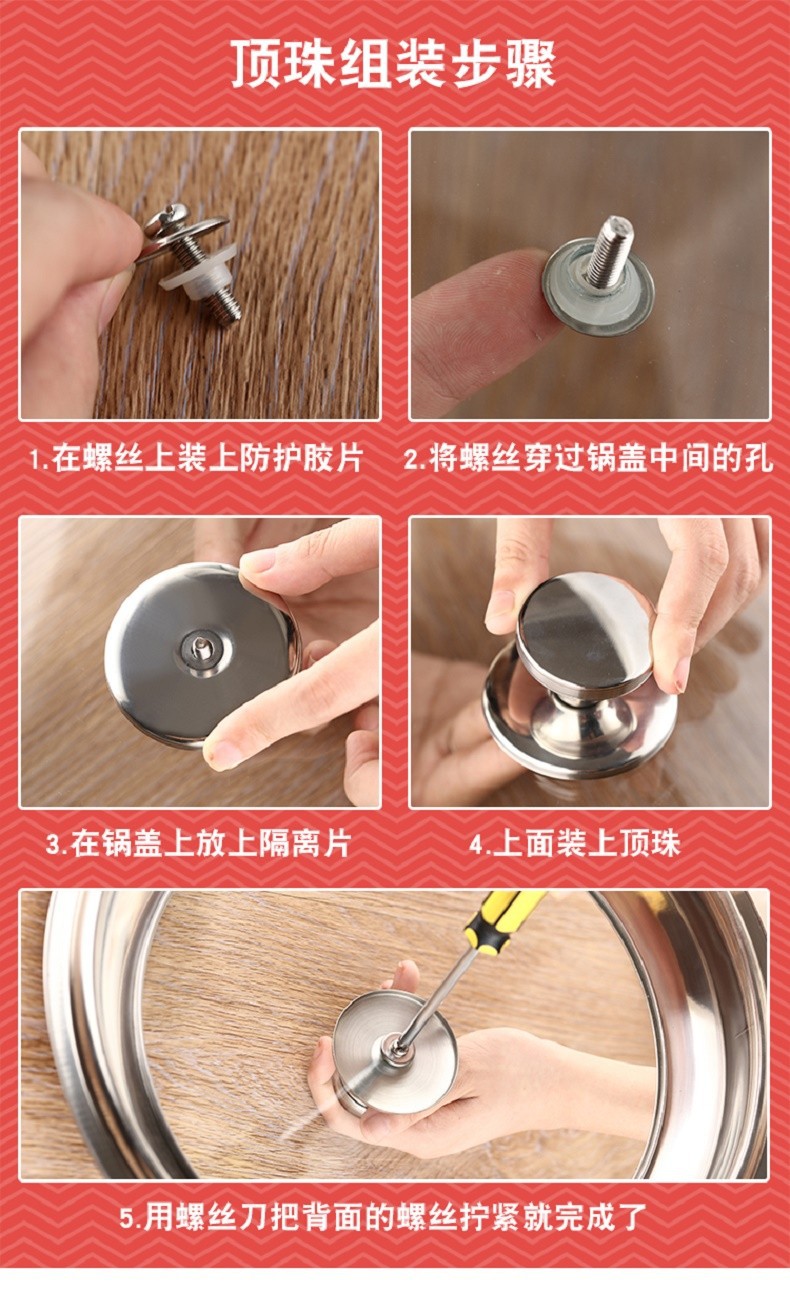 顶珠组装步骤

1.在螺丝上装上防护胶片

2.将螺丝穿过锅盖中间的孔

3.在锅盖上放上隔离片

4.上面装上顶珠

5.用螺丝刀把背面的螺丝拧紧就完成了