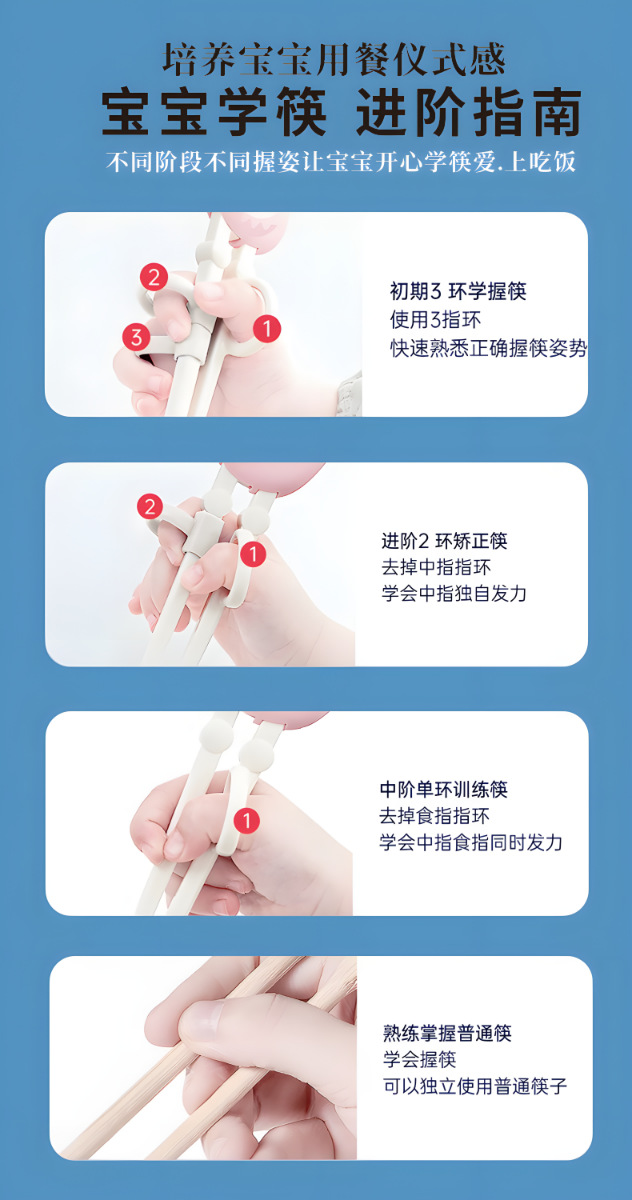 培养宝宝用餐仪式感
宝宝学筷 进阶指南
不同阶段不同握姿让宝宝开心学筷爱.上吃饭

2
3
1

初期3 环学握筷
使用3指环
快速熟悉正确握筷姿势

2
1

进阶2 环矫正筷
去掉中指指环
学会中指独自发力

1

中阶单环训练筷
去掉食指指环
学会中指食指同时发力

熟练掌握普通筷
学会握筷
可以独立使用普通筷子