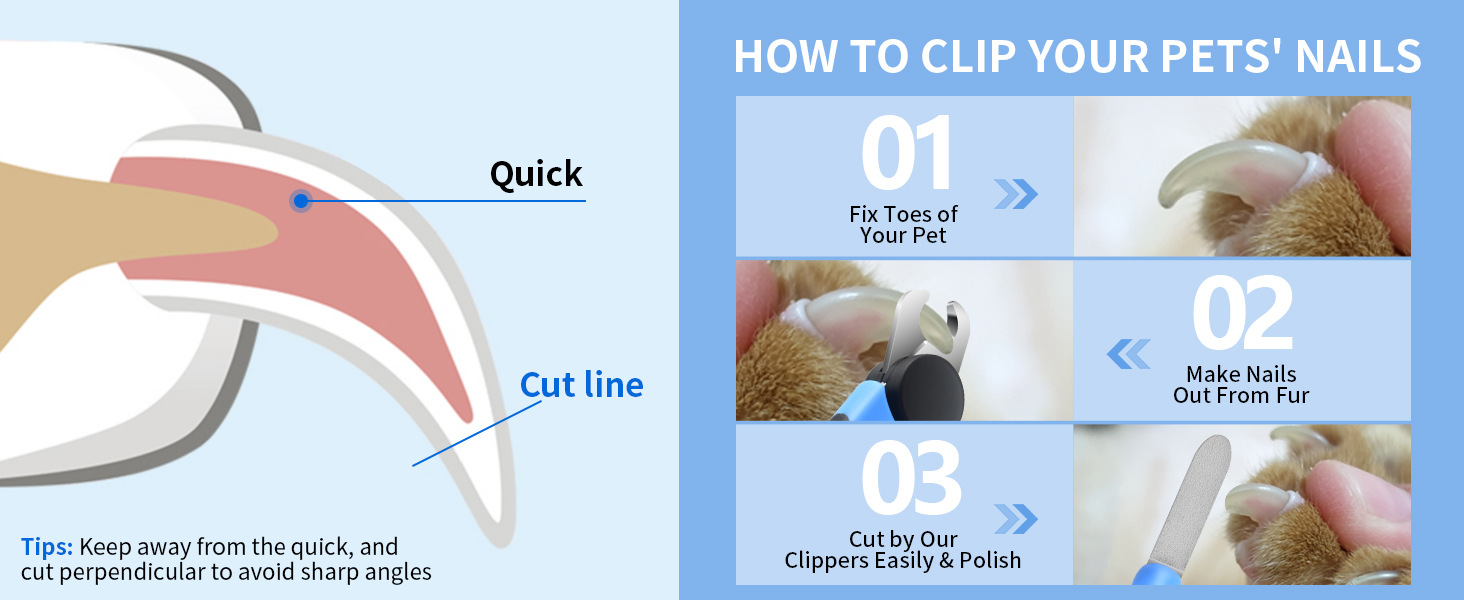 Quick

Cut line

Tips: Keep away from the quick, and cut perpendicular to avoid sharp angles

HOW TO CLIP YOUR PETS' NAILS

01
Fix Toes of Your Pet

02
Make Nails Out From Fur

03
Cut by Our Clippers Easily & Polish