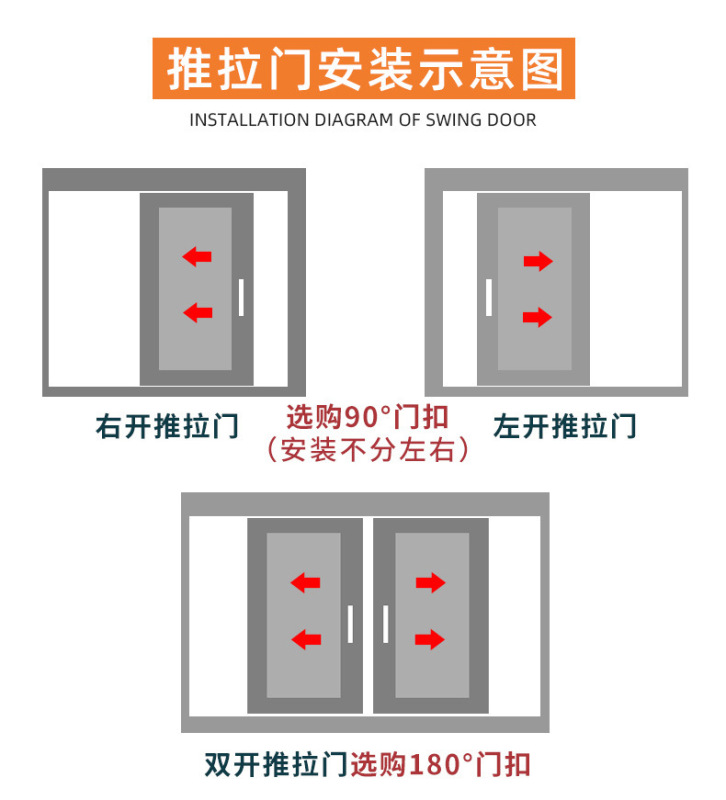 推拉门安装示意图

INSTALLATION DIAGRAM OF SWING DOOR

右开推拉门

选购90°门扣
（安装不分左右）

左开推拉门

双开推拉门选购180°门扣