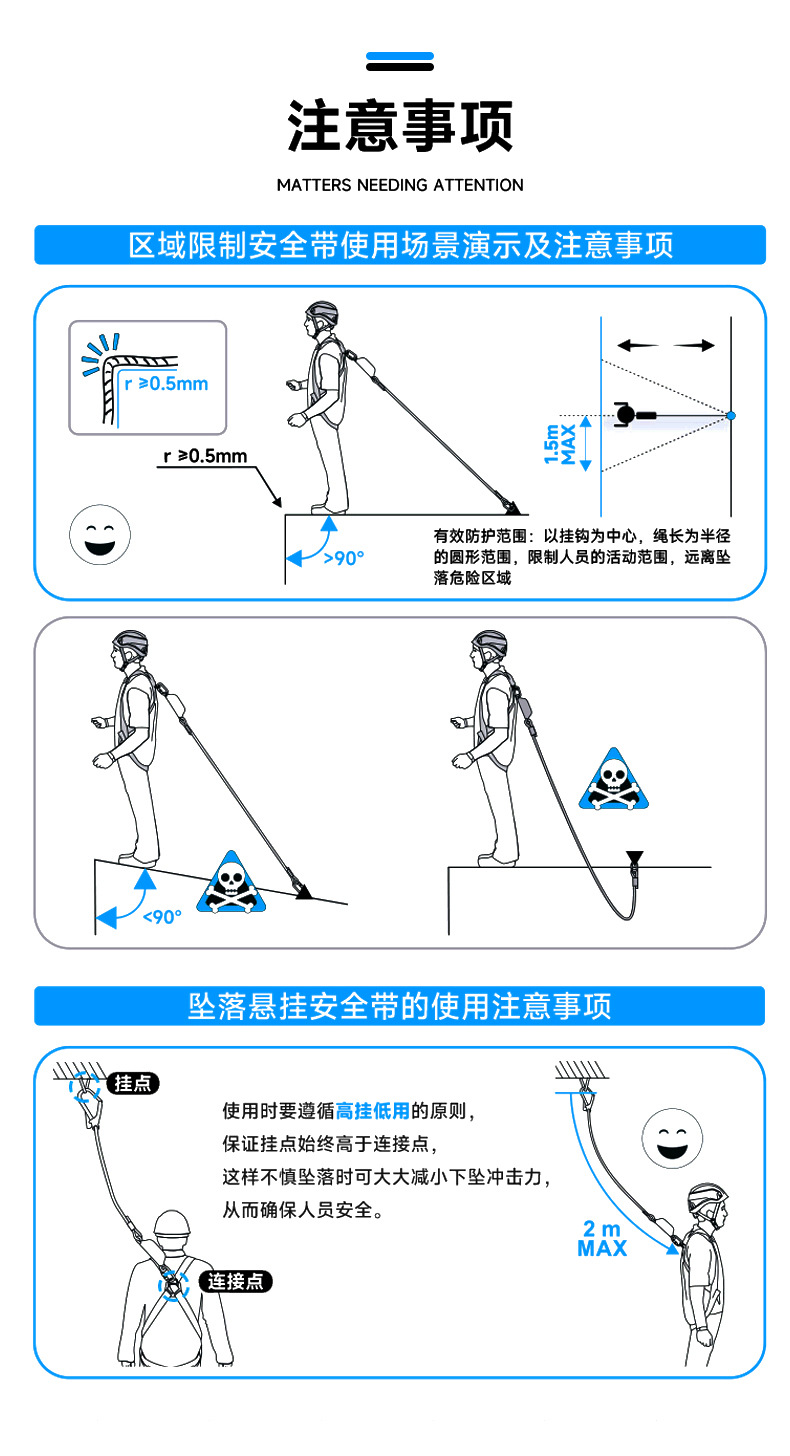 注意事项

MATTERS NEEDING ATTENTION

区域限制安全带使用场景演示及注意事项

r ≥0.5mm

r ≥0.5mm

>90°

1.5m MAX

有效防护范围：以挂钩为中心，绳长为半径的圆形范围，限制人员的活动范围，远离坠落危险区域

<90°

坠落悬挂安全带的使用注意事项

挂点

使用时要遵循高挂低用的原则，
保证挂点始终高于连接点，
这样不慎坠落时可大大减小下坠冲击力，
从而确保人员安全。

连接点

2 m MAX