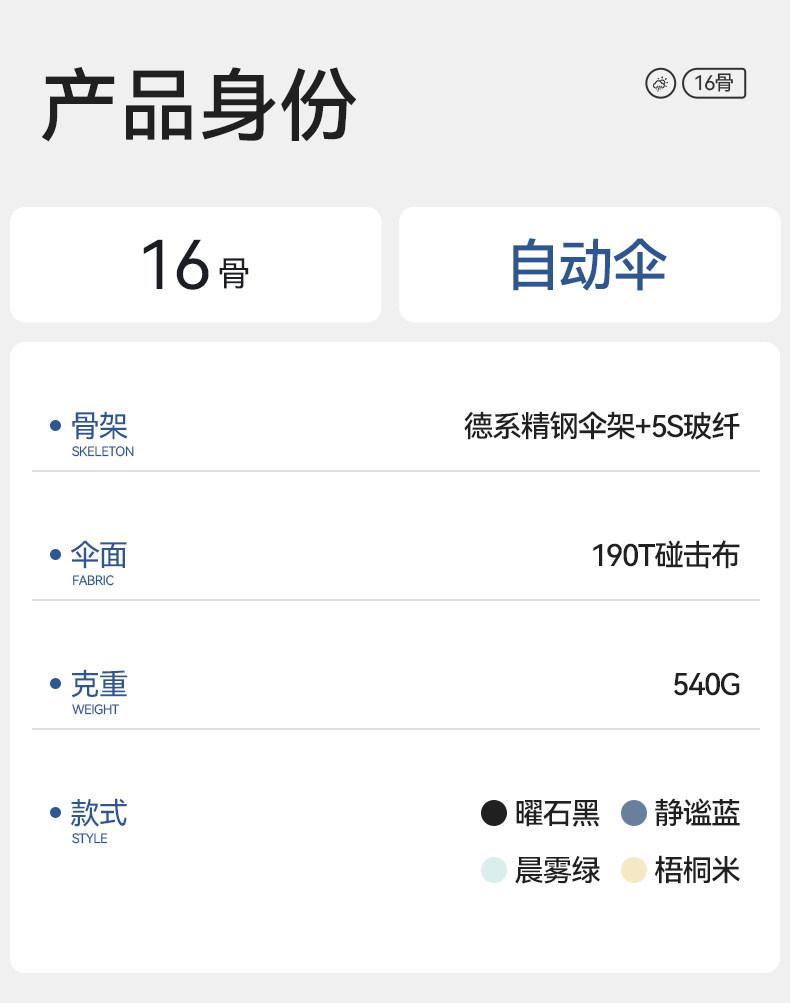 产品身份

16骨

16骨

自动伞

• 骨架
SKELETON
德系精钢伞架+5S玻纤

• 伞面
FABRIC
190T碰击布

• 克重
WEIGHT
540G

• 款式
STYLE
曜石黑 静谧蓝
晨雾绿 梧桐米