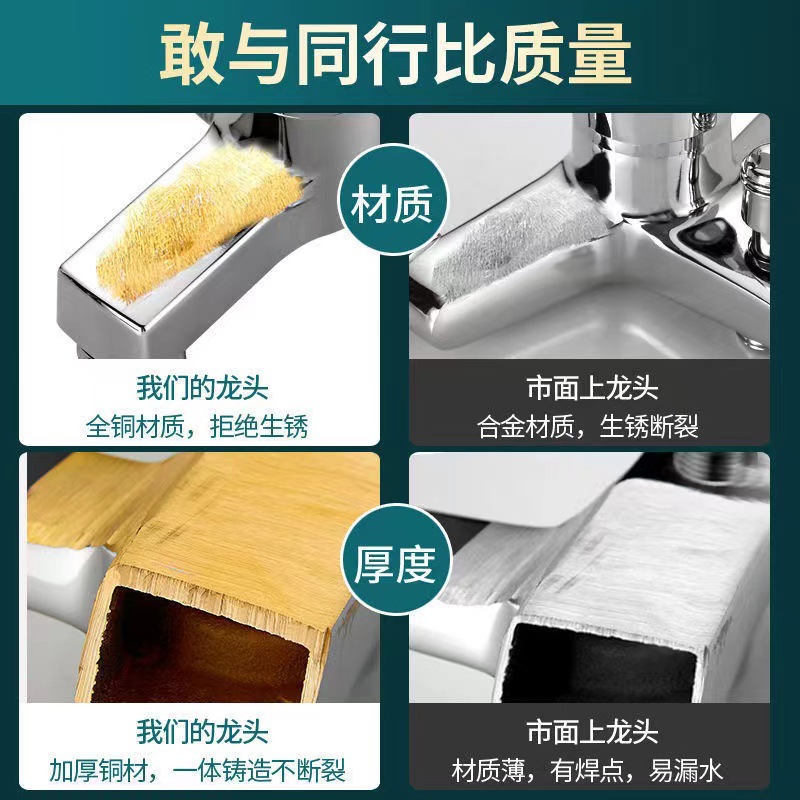 敢与同行比质量

材质

我们的龙头
全铜材质，拒绝生锈

市面上龙头
合金材质，生锈断裂

厚度

我们的龙头
加厚铜材，一体铸造不断裂

市面上龙头
材质薄，有焊点，易漏水