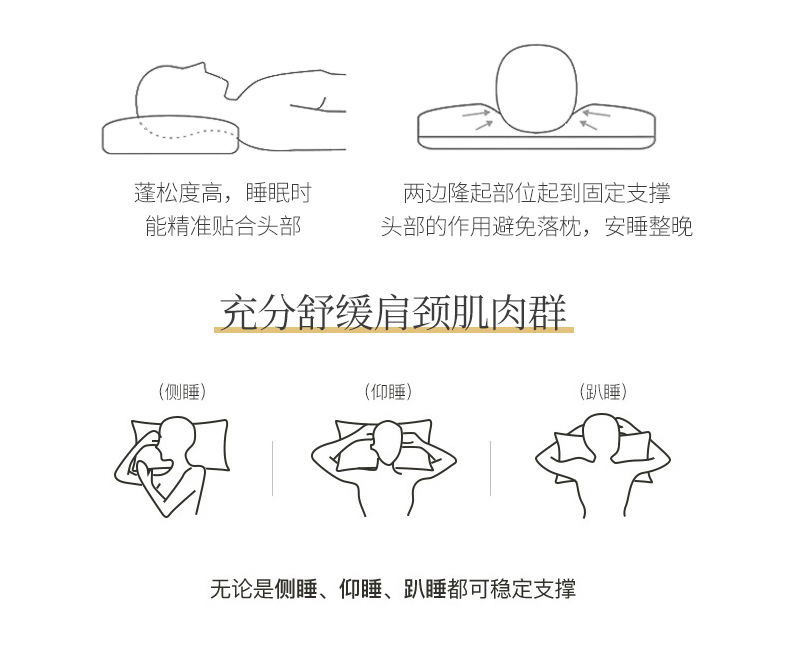 蓬松度高，睡眠时
能精准贴合头部

两边隆起部位起到固定支撑
头部的作用避免落枕，安睡整晚

充分舒缓肩颈肌肉群

（侧睡）

（仰睡）

（趴睡）

无论是侧睡、仰睡、趴睡都可稳定支撑