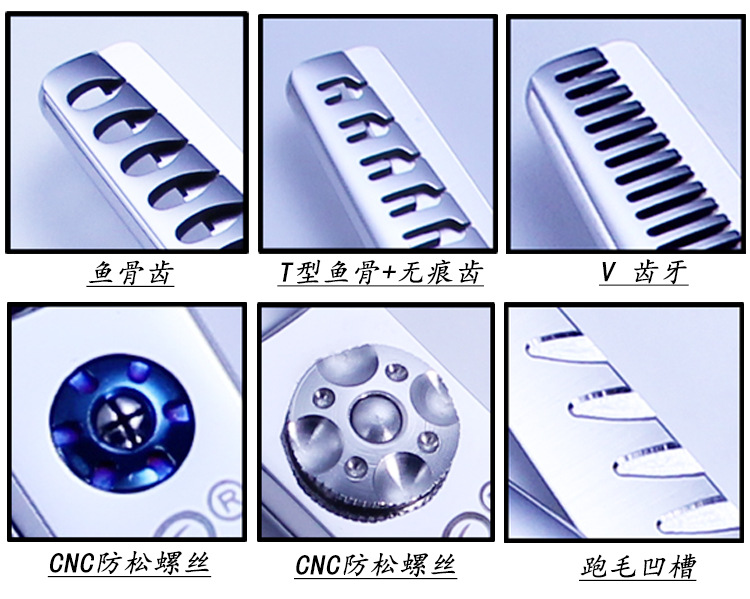 鱼骨齿

T型鱼骨+无痕齿

V 齿牙

CNC防松螺丝

CNC防松螺丝

跑毛凹槽