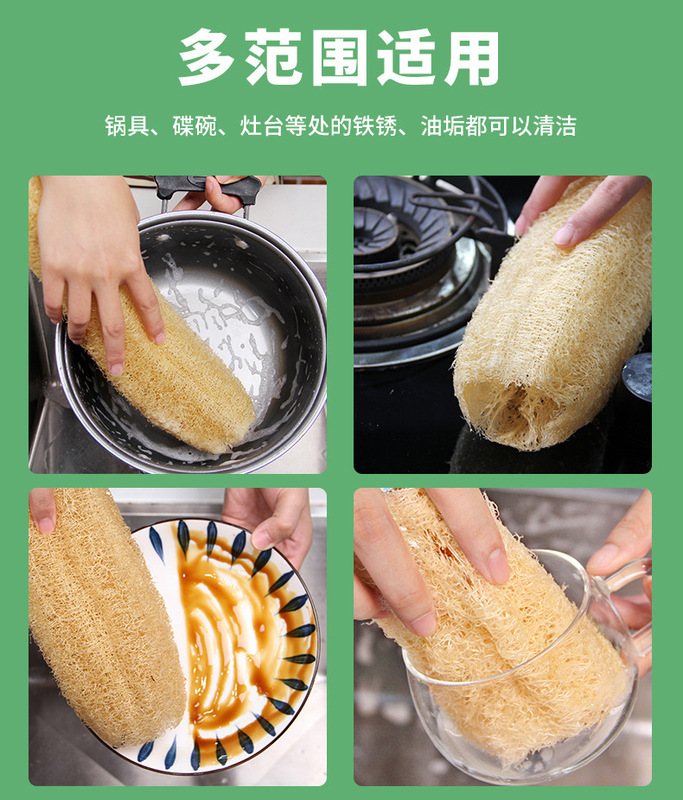 多范围适用

锅具、碟碗、灶台等处的铁锈、油垢都可以清洁