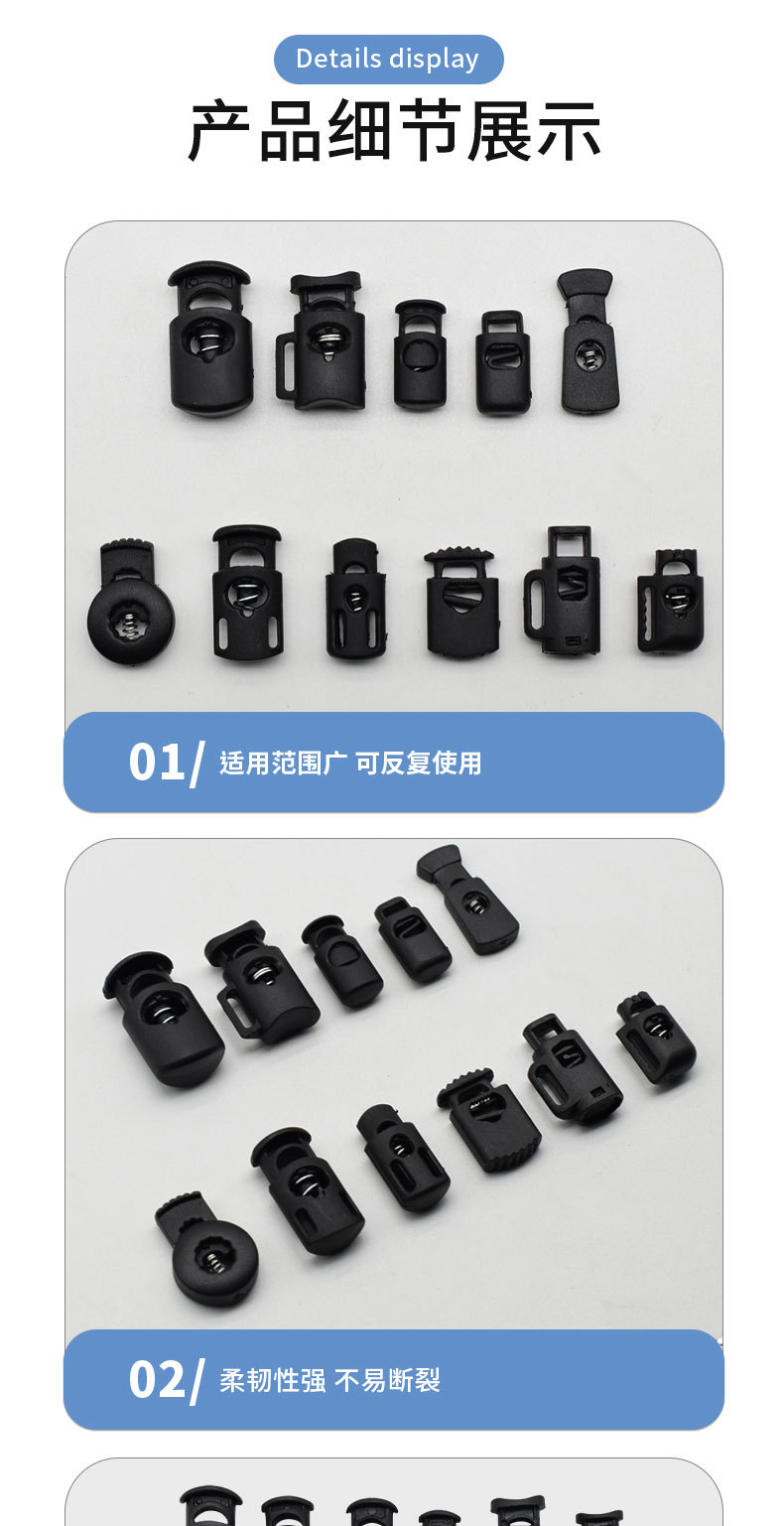 Details display

产品细节展示

01/ 适用范围广 可反复使用

02/ 柔韧性强 不易断裂