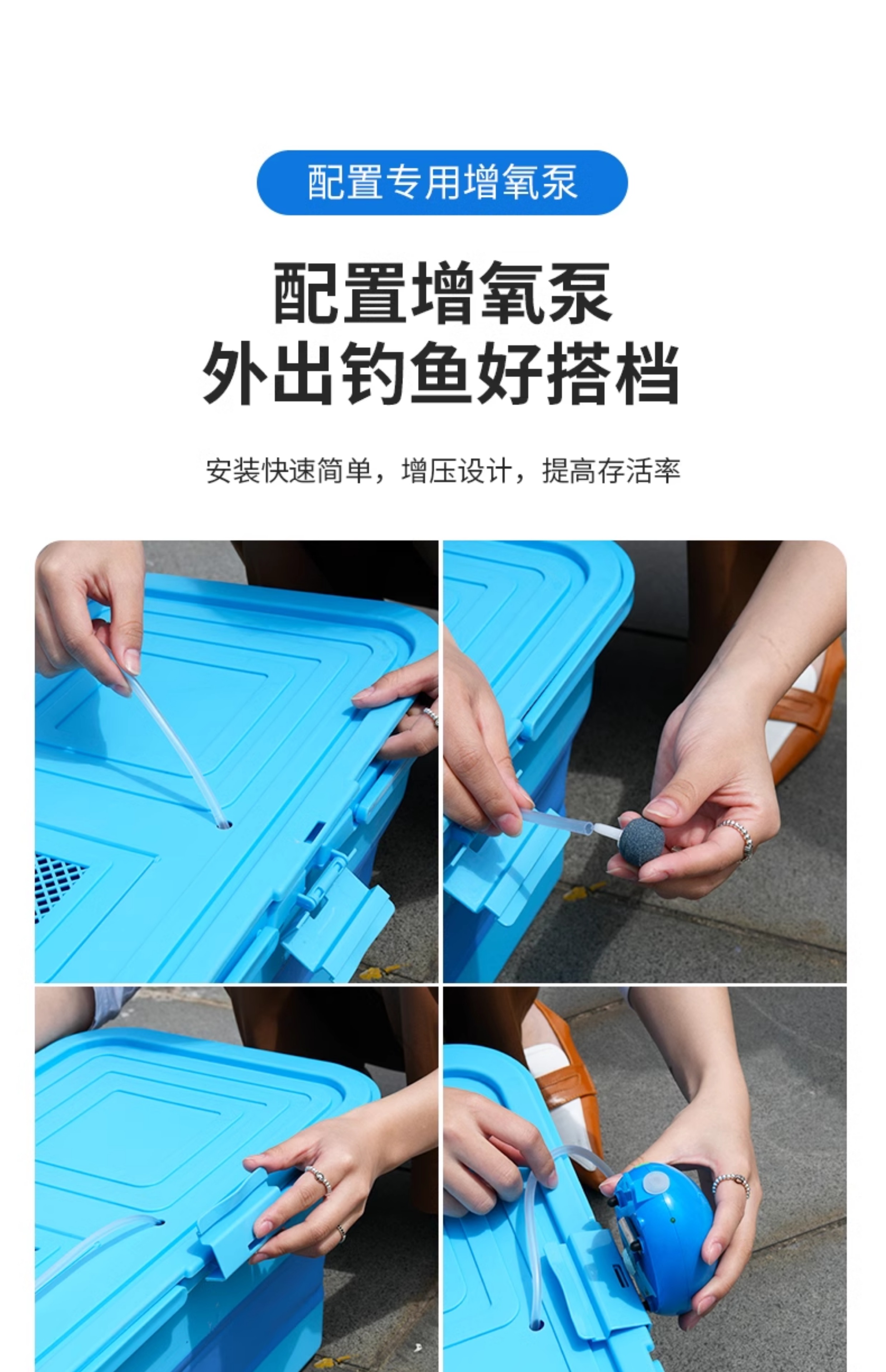 配置专用增氧泵

配置增氧泵
外出钓鱼好搭档

安装快速简单，增压设计，提高存活率