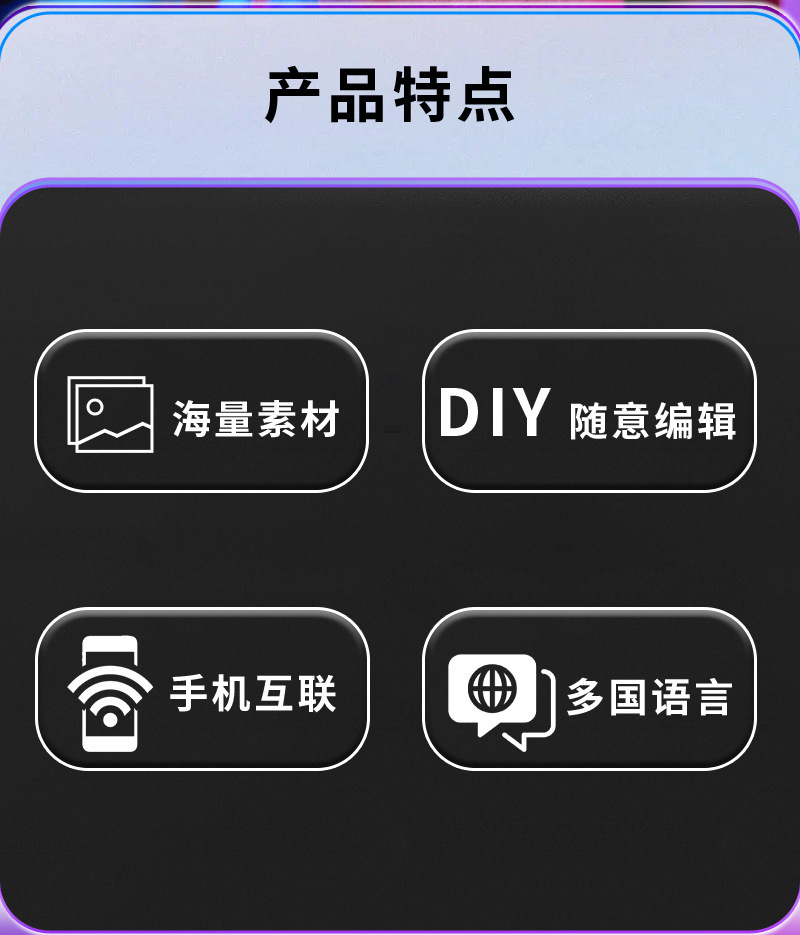 产品特点

海量素材

DIY 随意编辑

手机互联

多国语言