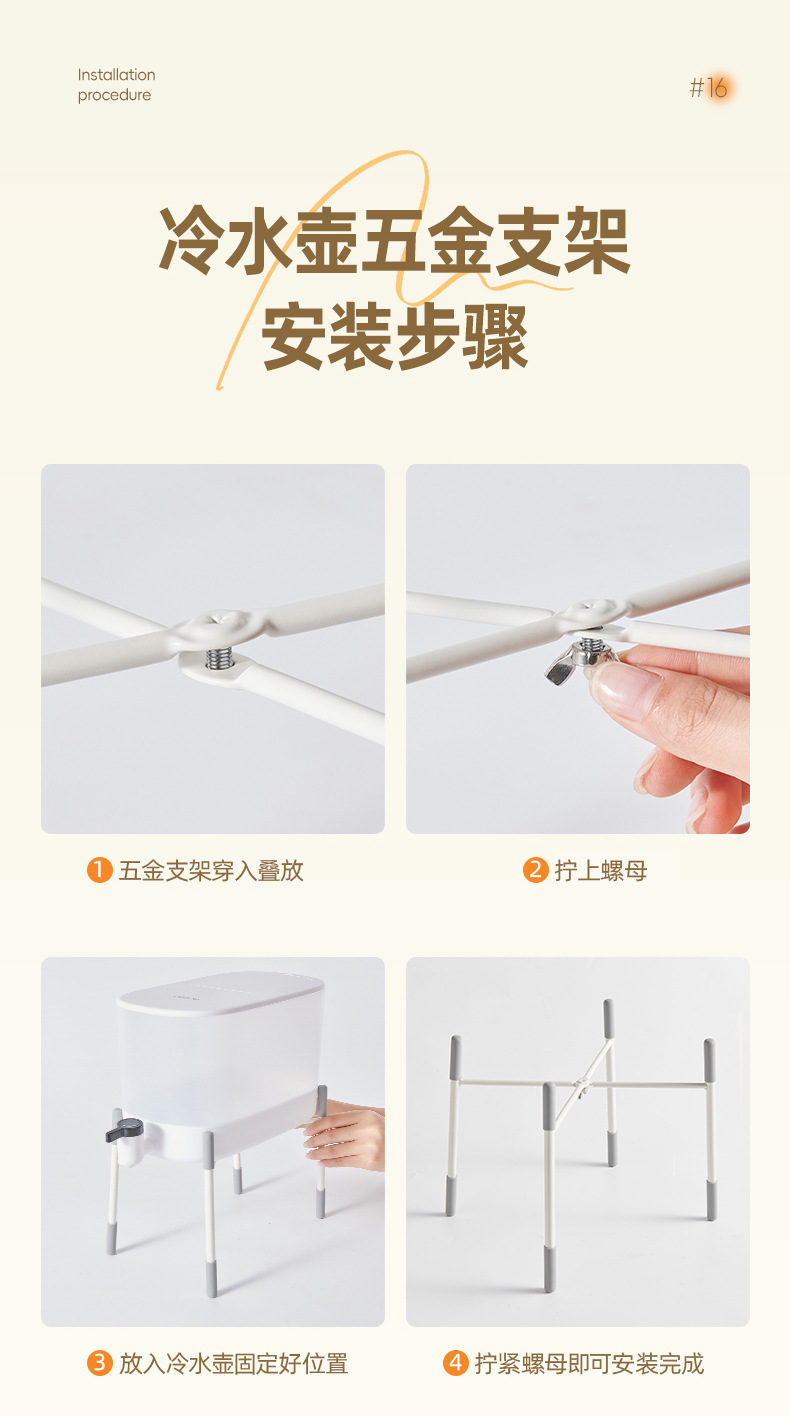 Installation procedure

#16

冷水壶五金支架
安装步骤

1 五金支架穿入叠放

2 拧上螺母

3 放入冷水壶固定好位置

4 拧紧螺母即可安装完成