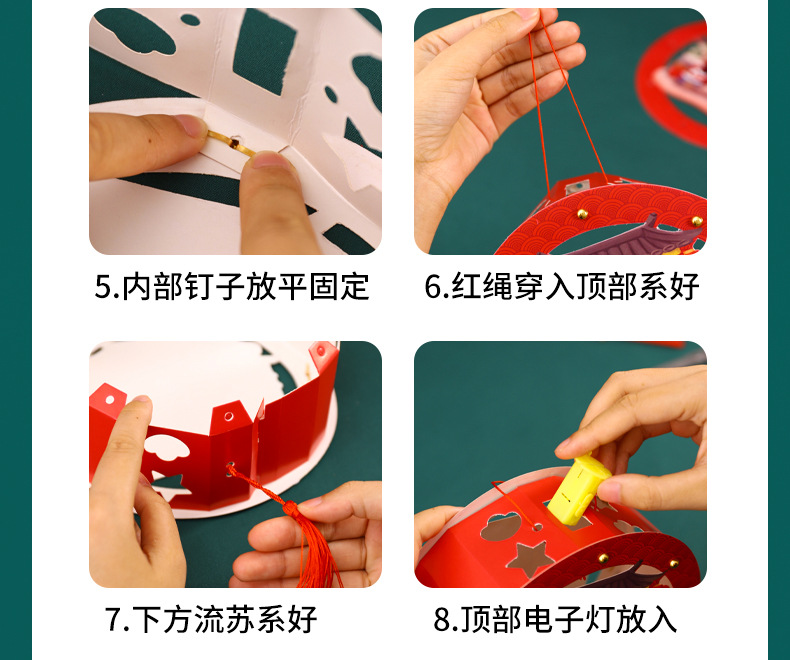 5.内部钉子放平固定

6.红绳穿入顶部系好

7.下方流苏系好

8.顶部电子灯放入