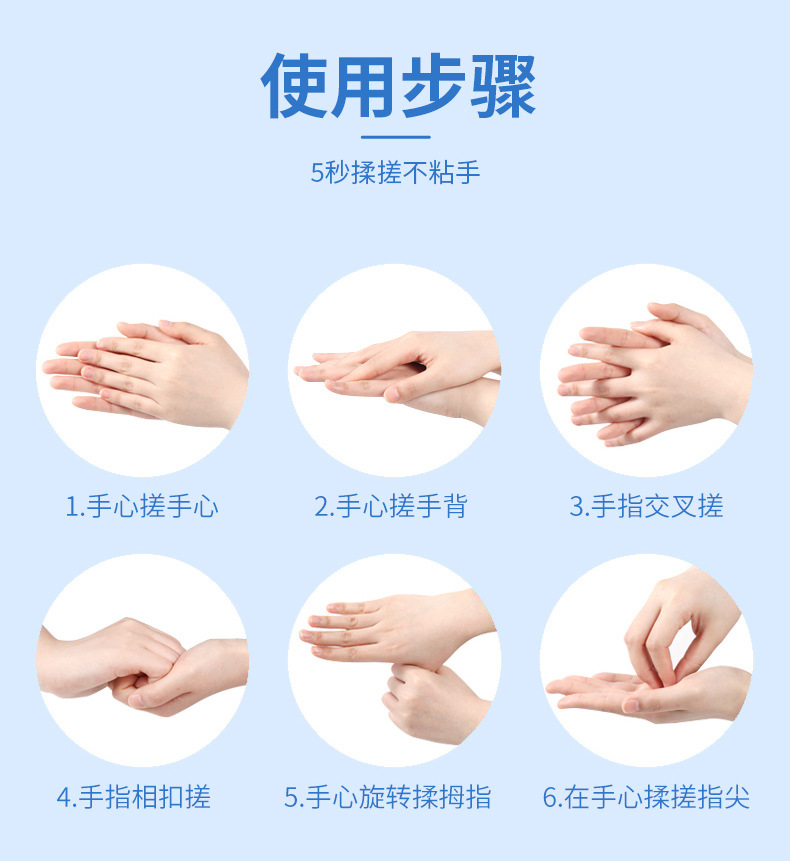 使用步骤

5秒揉搓不粘手

1.手心搓手心

2.手心搓手背

3.手指交叉搓

4.手指相扣搓

5.手心旋转揉拇指

6.在手心揉搓指尖