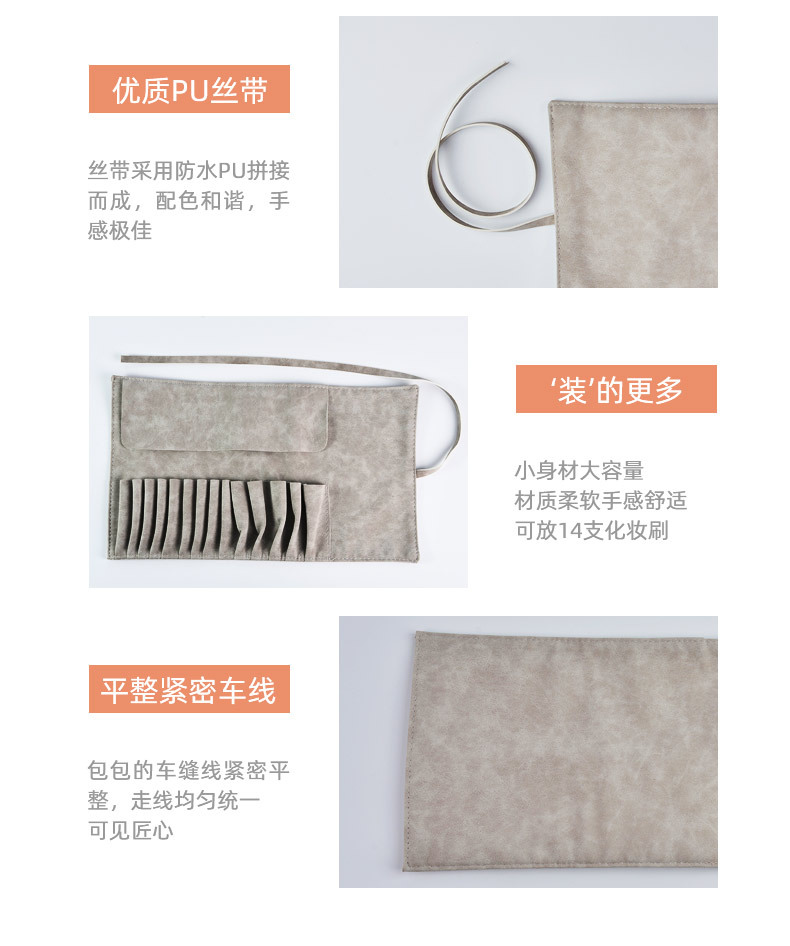 优质PU丝带

丝带采用防水PU拼接而成，配色和谐，手感极佳

‘装’的更多

小身材大容量
材质柔软手感舒适
可放14支化妆刷

平整紧密车线

包包的车缝线紧密平整，走线均匀统一
可见匠心