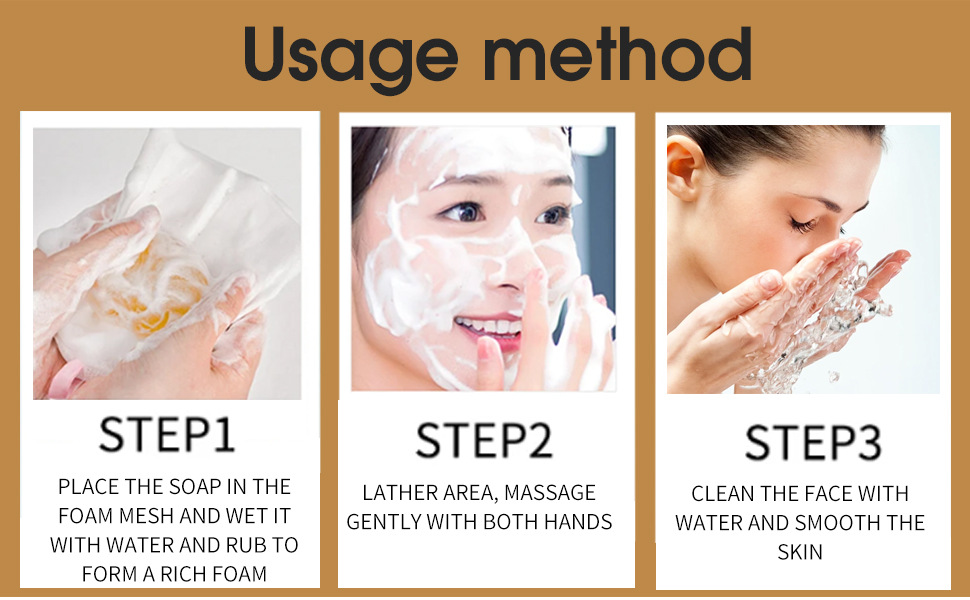 Usage method

STEP1

PLACE THE SOAP IN THE FOAM MESH AND WET IT WITH WATER AND RUB TO FORM A RICH FOAM

STEP2

LATHER AREA, MASSAGE GENTLY WITH BOTH HANDS

STEP3

CLEAN THE FACE WITH WATER AND SMOOTH THE SKIN