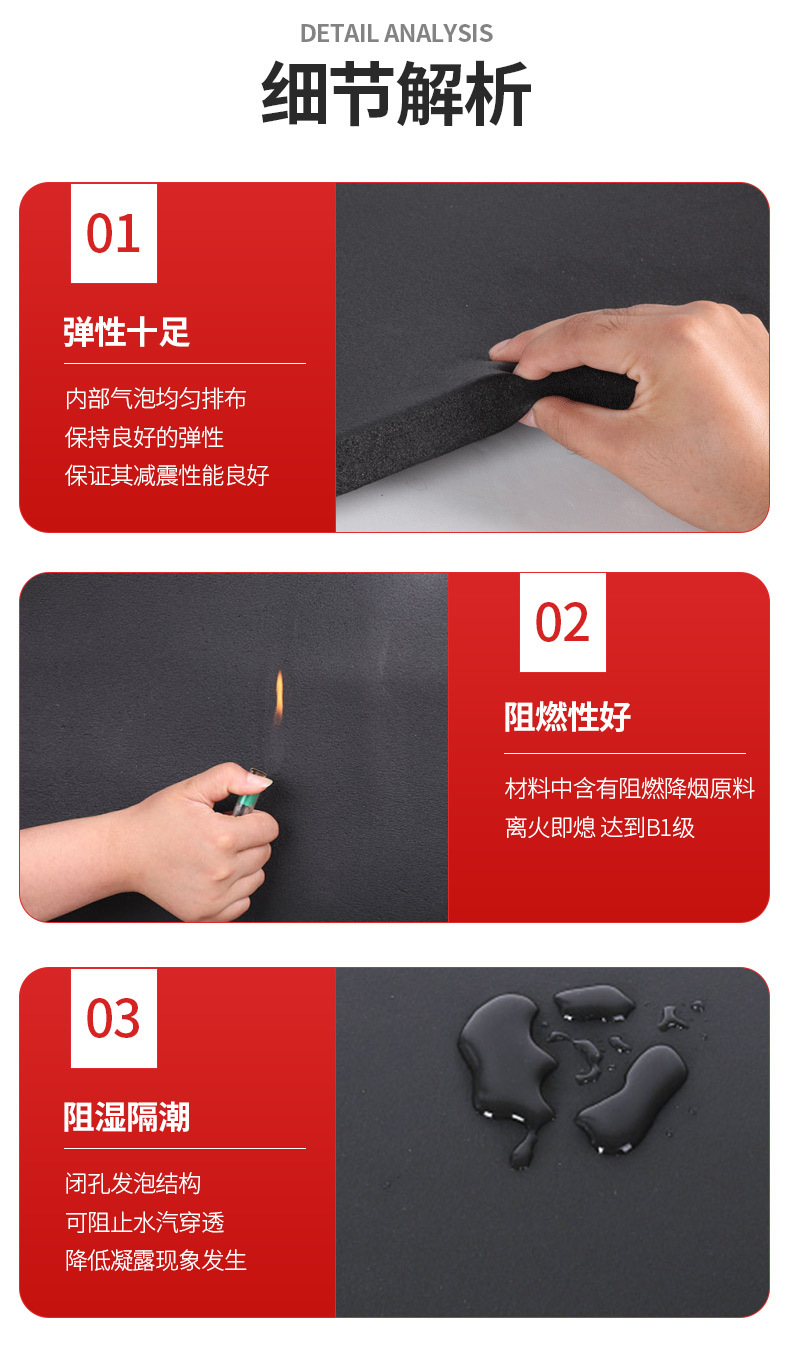 DETAIL ANALYSIS

细节解析

01

弹性十足

内部气泡均匀排布
保持良好的弹性
保证其减震性能良好

02

阻燃性好

材料中含有阻燃降烟原料
离火即熄 达到B1级

03

阻湿隔潮

闭孔发泡结构
可阻止水汽穿透
降低凝露现象发生