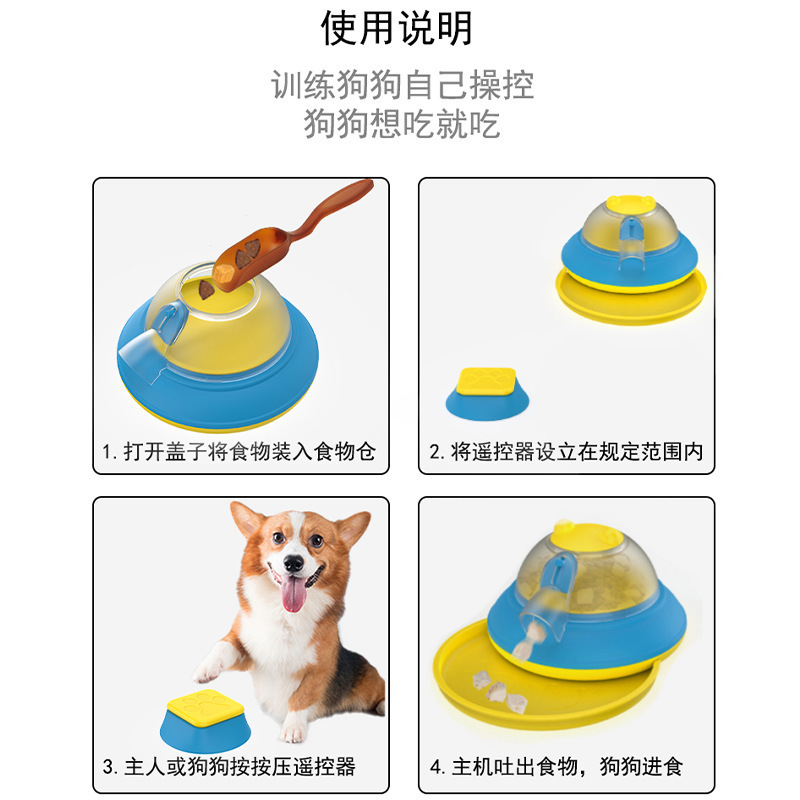 使用说明

训练狗狗自己操控
狗狗想吃就吃

1. 打开盖子将食物装入食物仓

2. 将遥控器设立在规定范围内

3. 主人或狗狗按按压遥控器

4. 主机吐出食物，狗狗进食