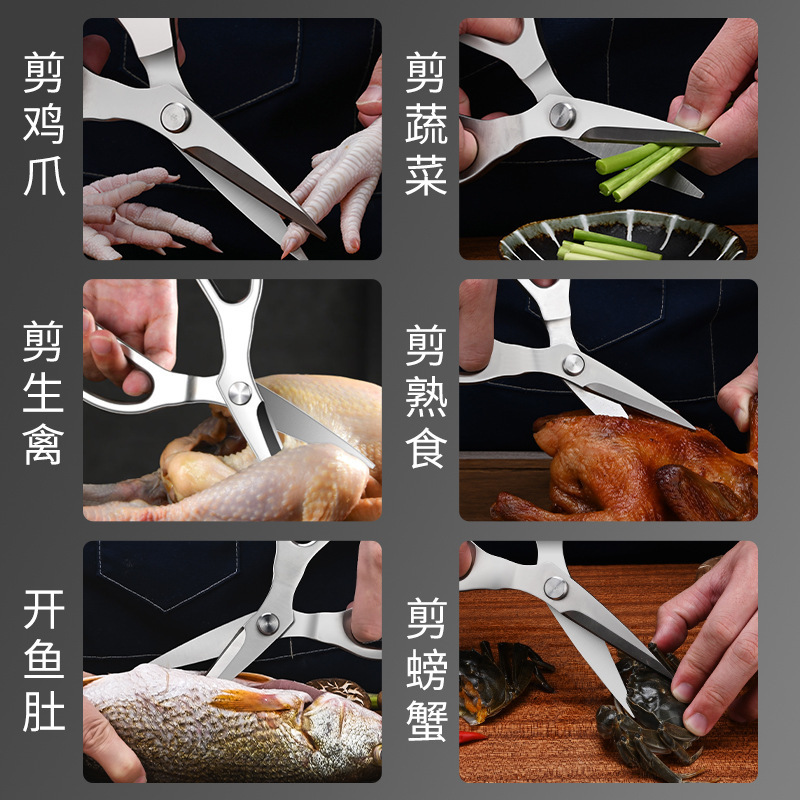 剪鸡爪

剪蔬菜

剪生禽

剪熟食

开鱼肚

剪螃蟹