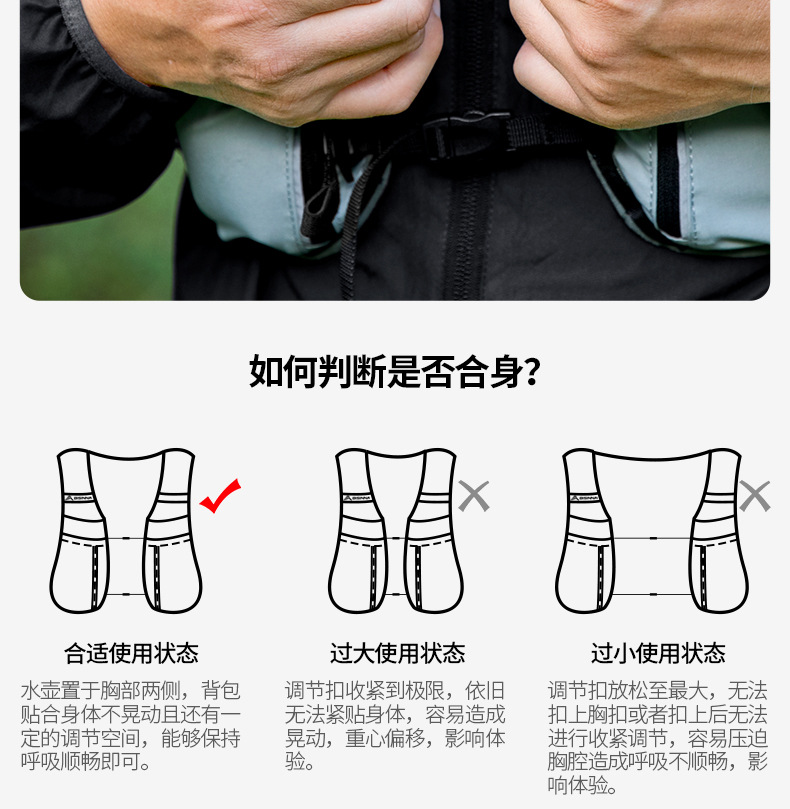 如何判断是否合身?

合适使用状态

水壶置于胸部两侧，背包贴合身体不晃动且还有一定的调节空间，能够保持呼吸顺畅即可。

过大使用状态

调节扣收紧到极限，依旧无法紧贴身体，容易造成晃动，重心偏移，影响体验。

过小使用状态

调节扣放松至最大，无法扣上胸扣或者扣上后无法进行收紧调节，容易压迫胸腔造成呼吸不顺畅，影响体验。