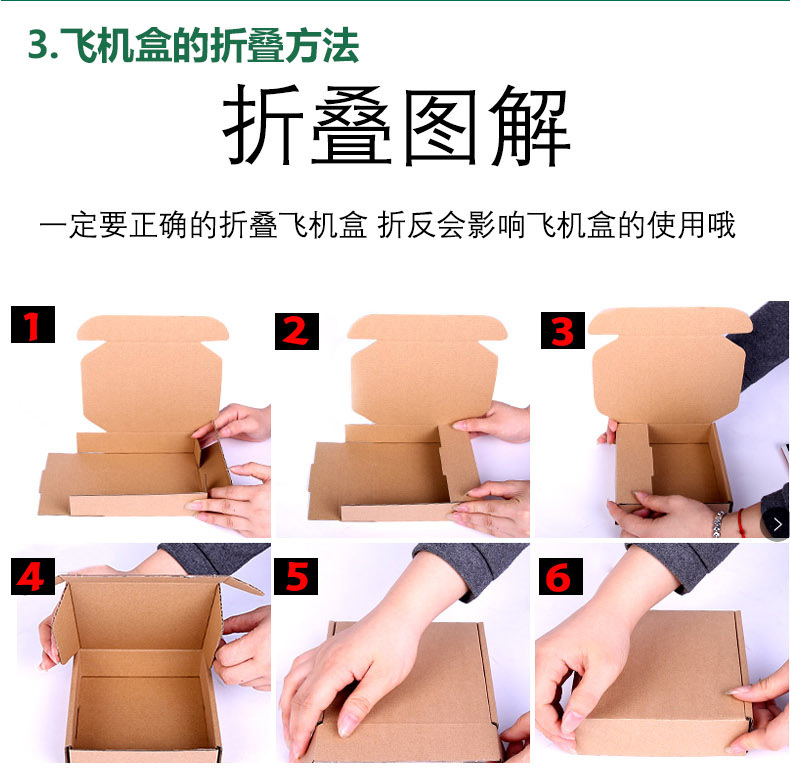 3.飞机盒的折叠方法

折叠图解

一定要正确的折叠飞机盒 折反会影响飞机盒的使用哦

1

2

3

4

5

6